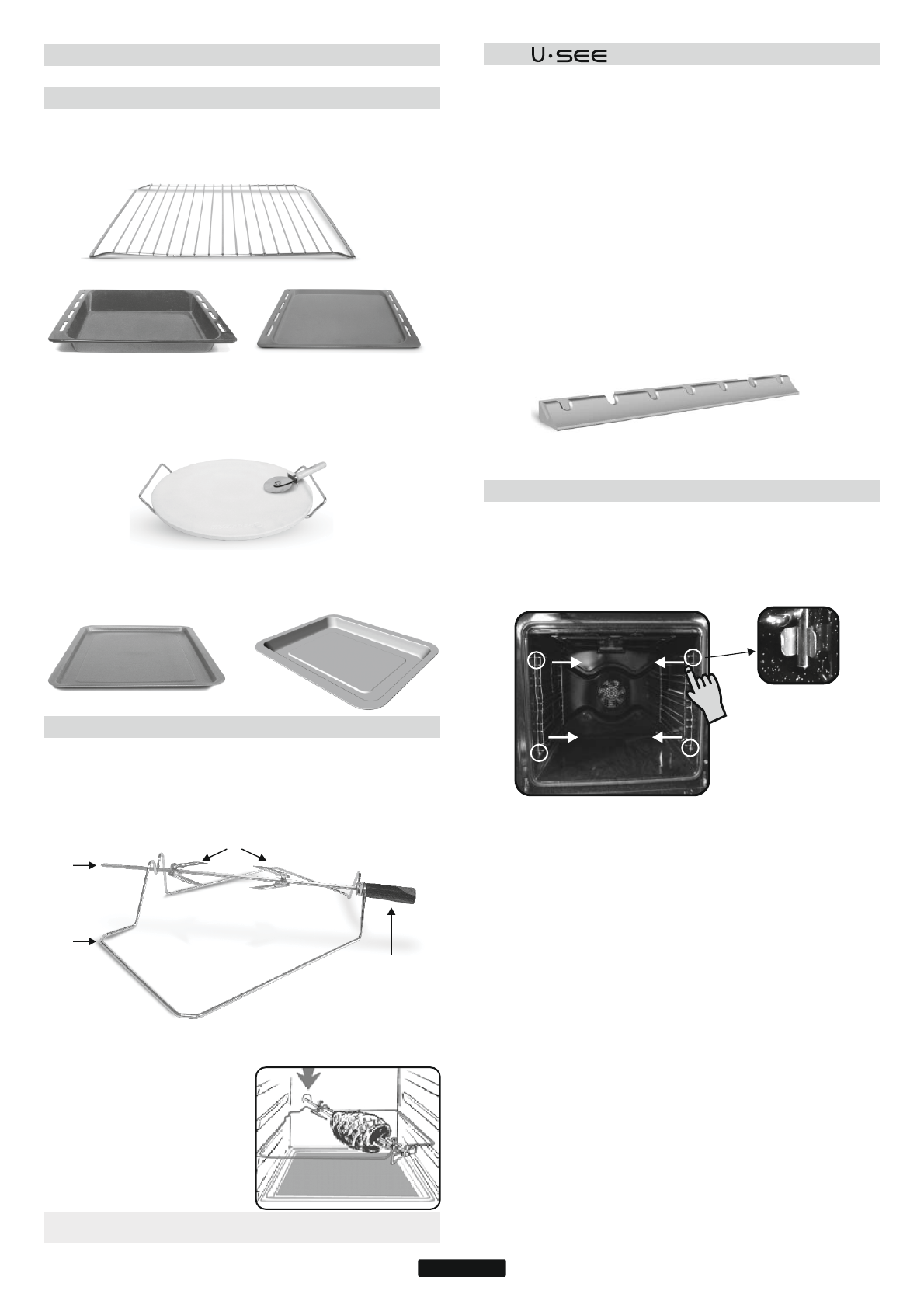 U·SEE