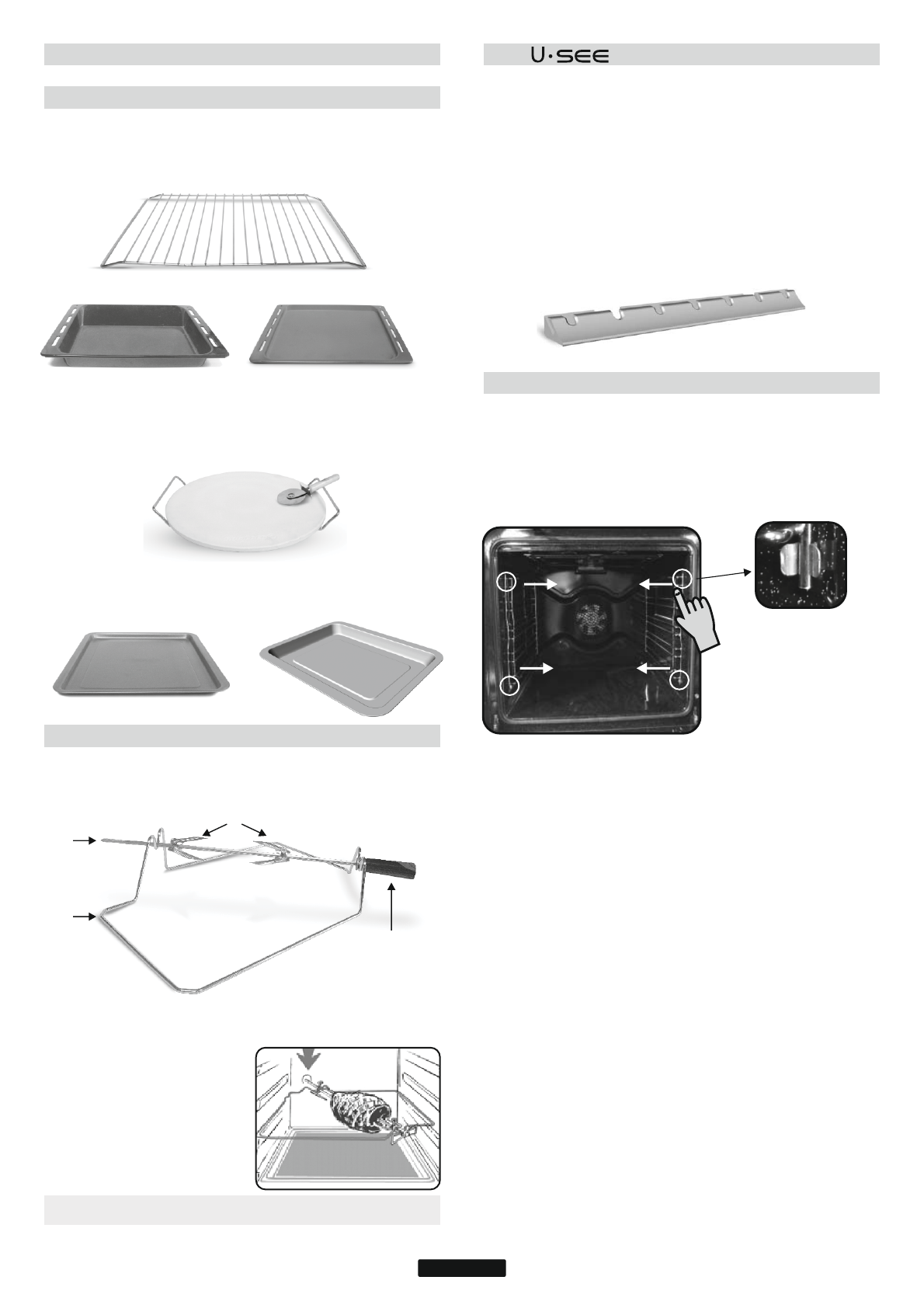 U·SEE