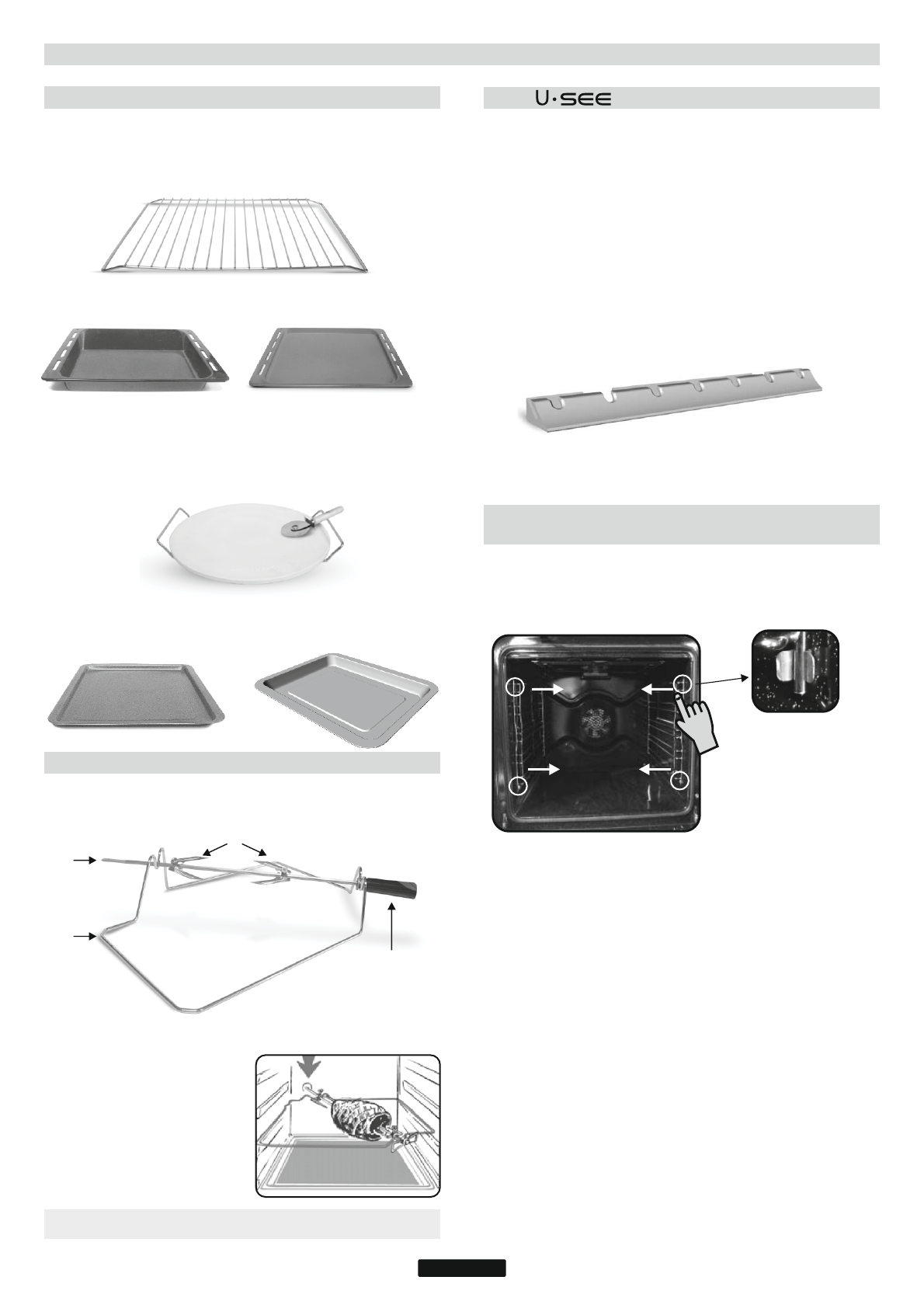 U·SEE