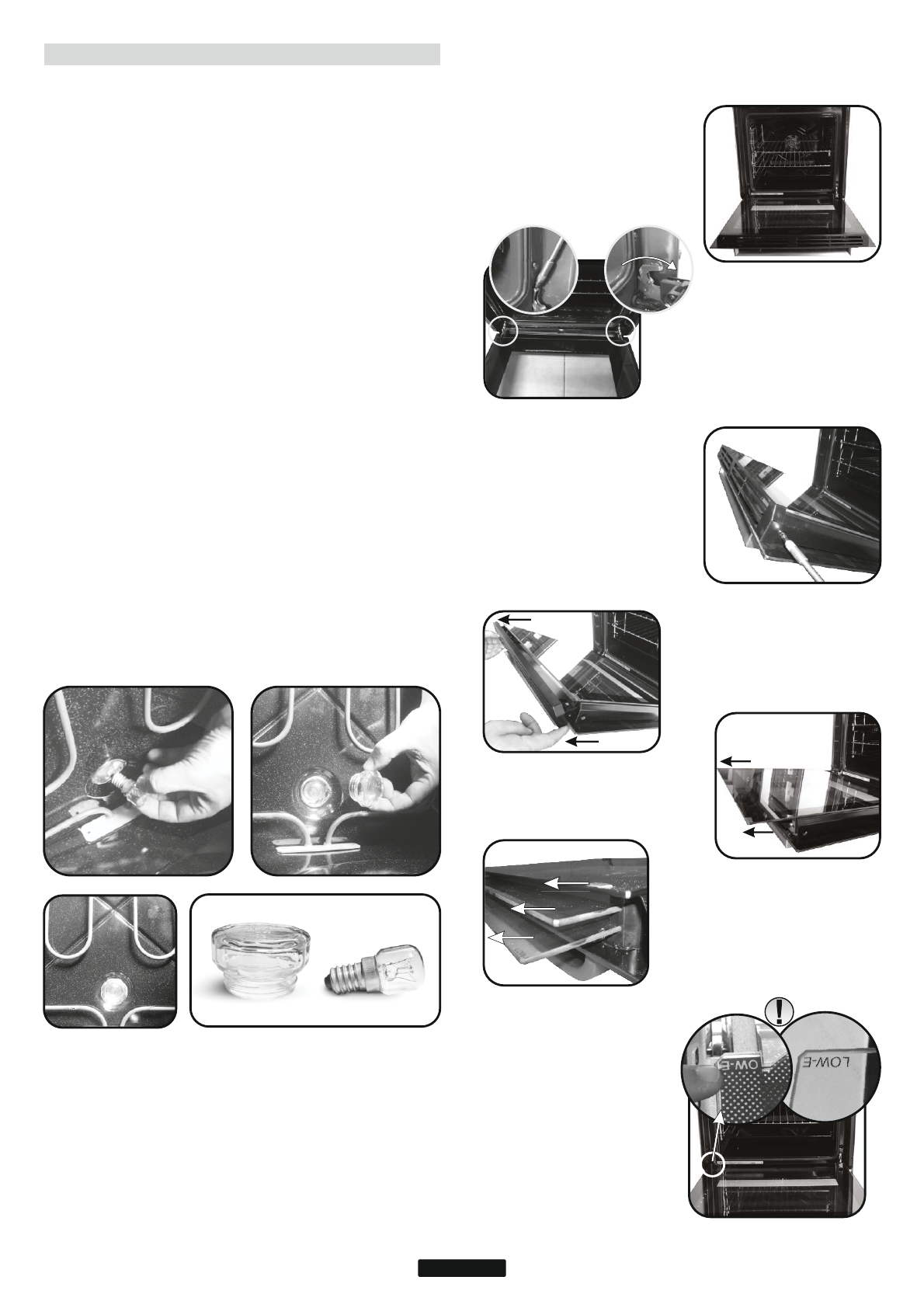 LOW-E

LOW-E