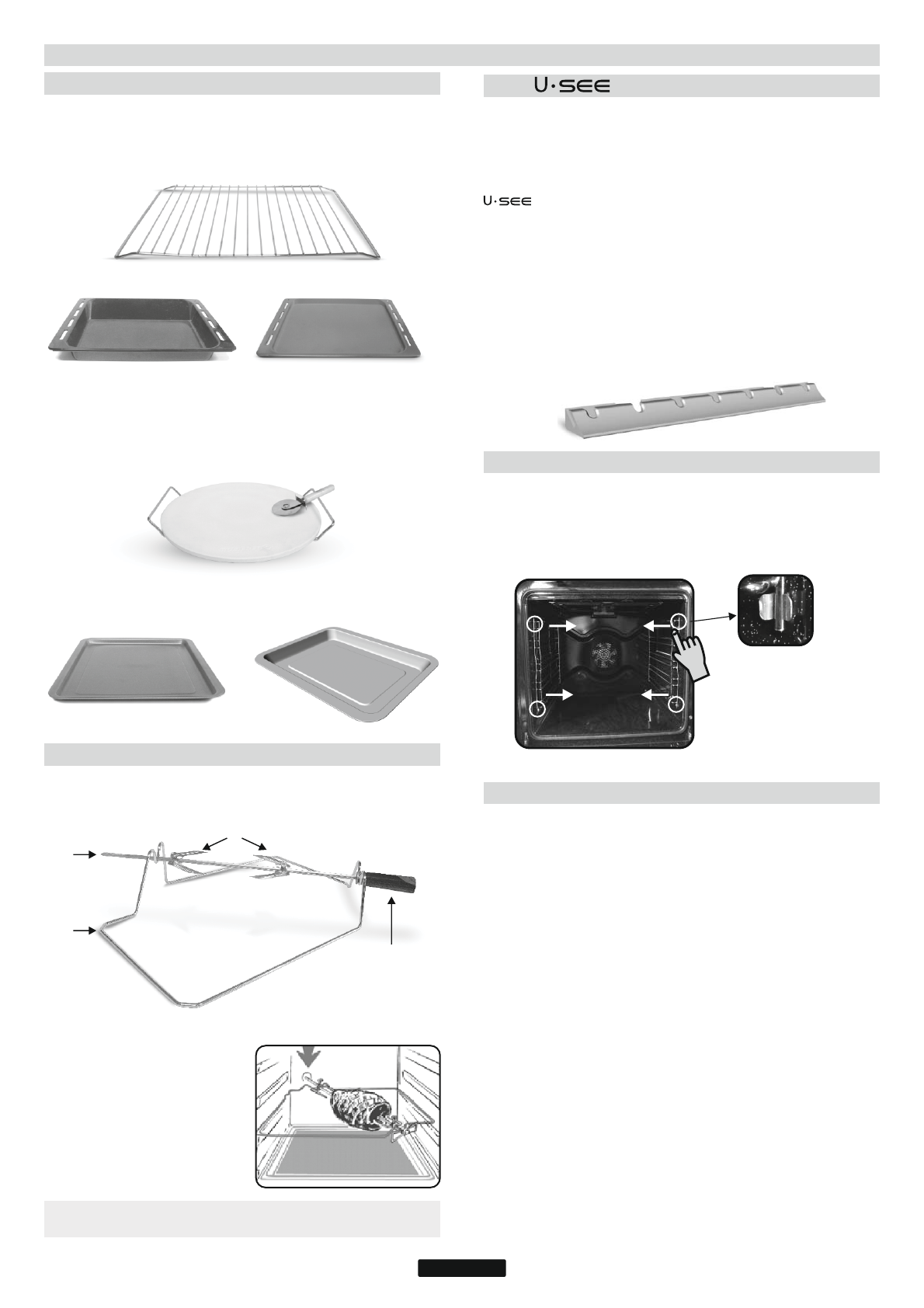 U·SEE

U·SEE