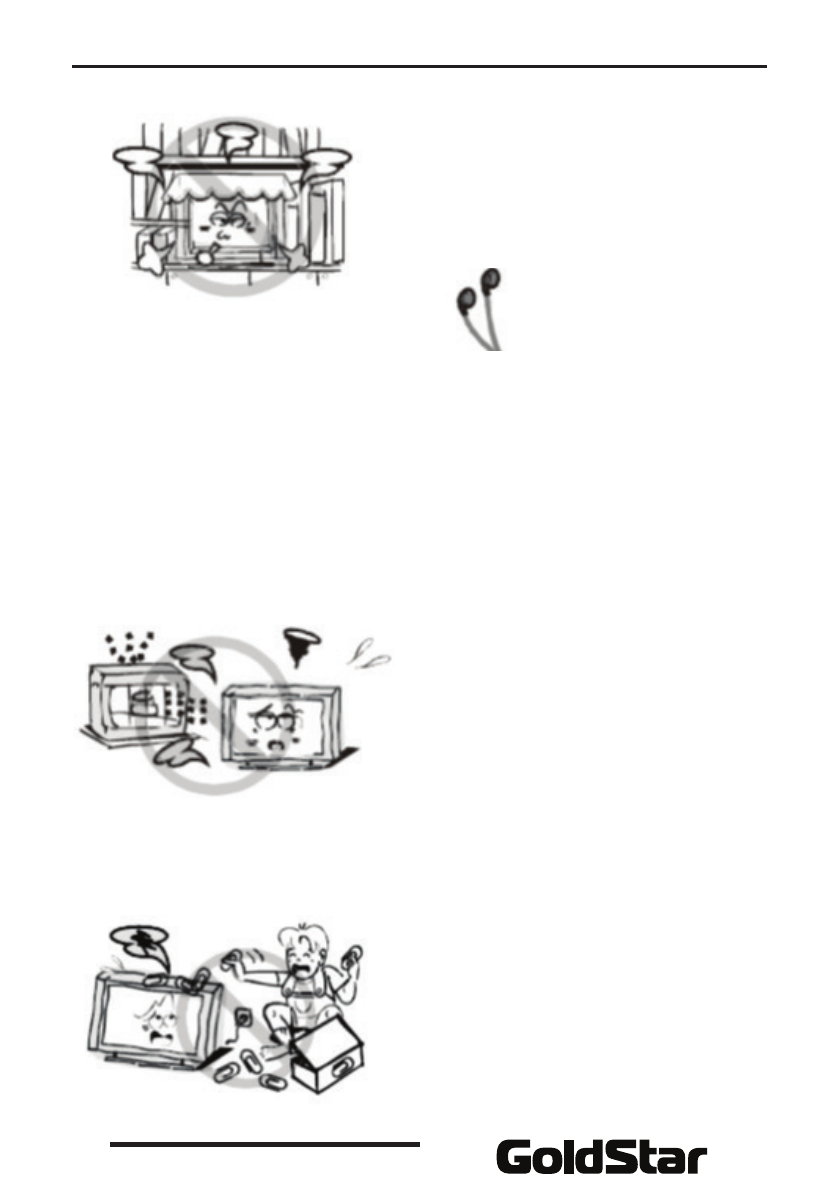 GoldStar