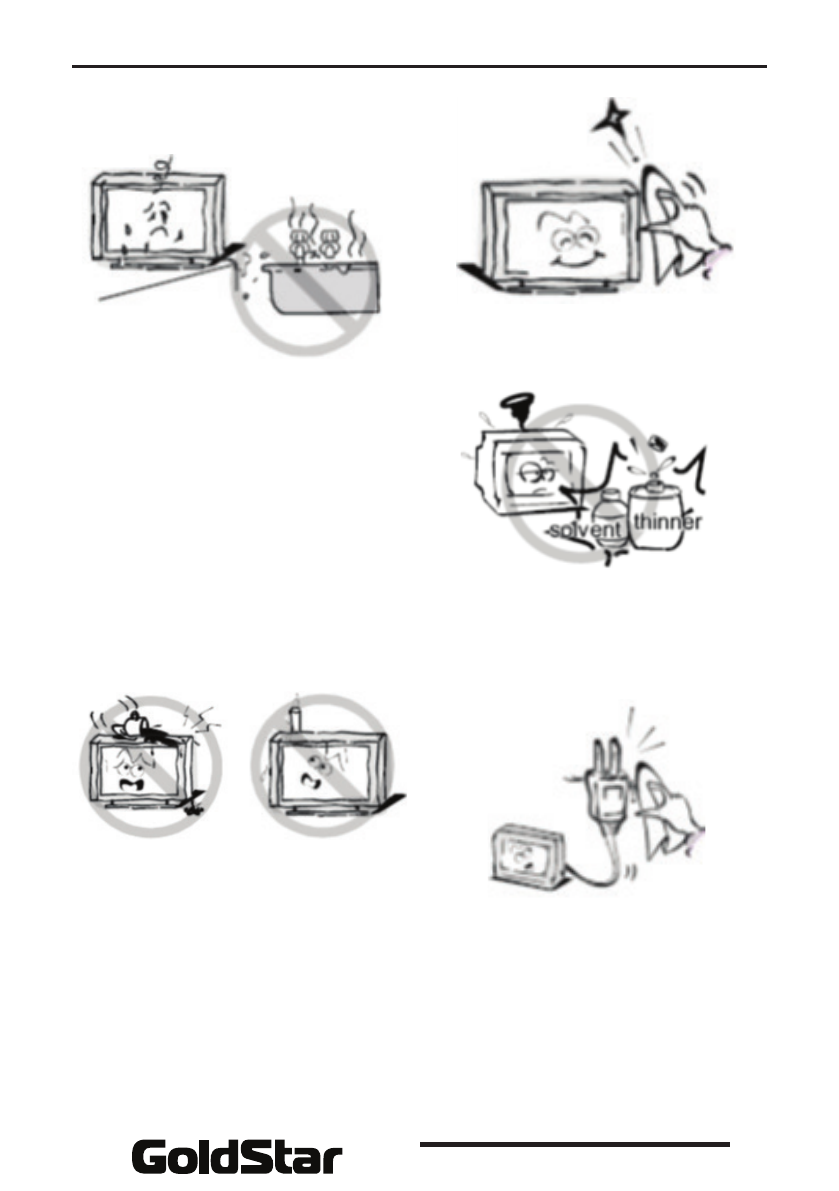 solvent thinner

GoldStar