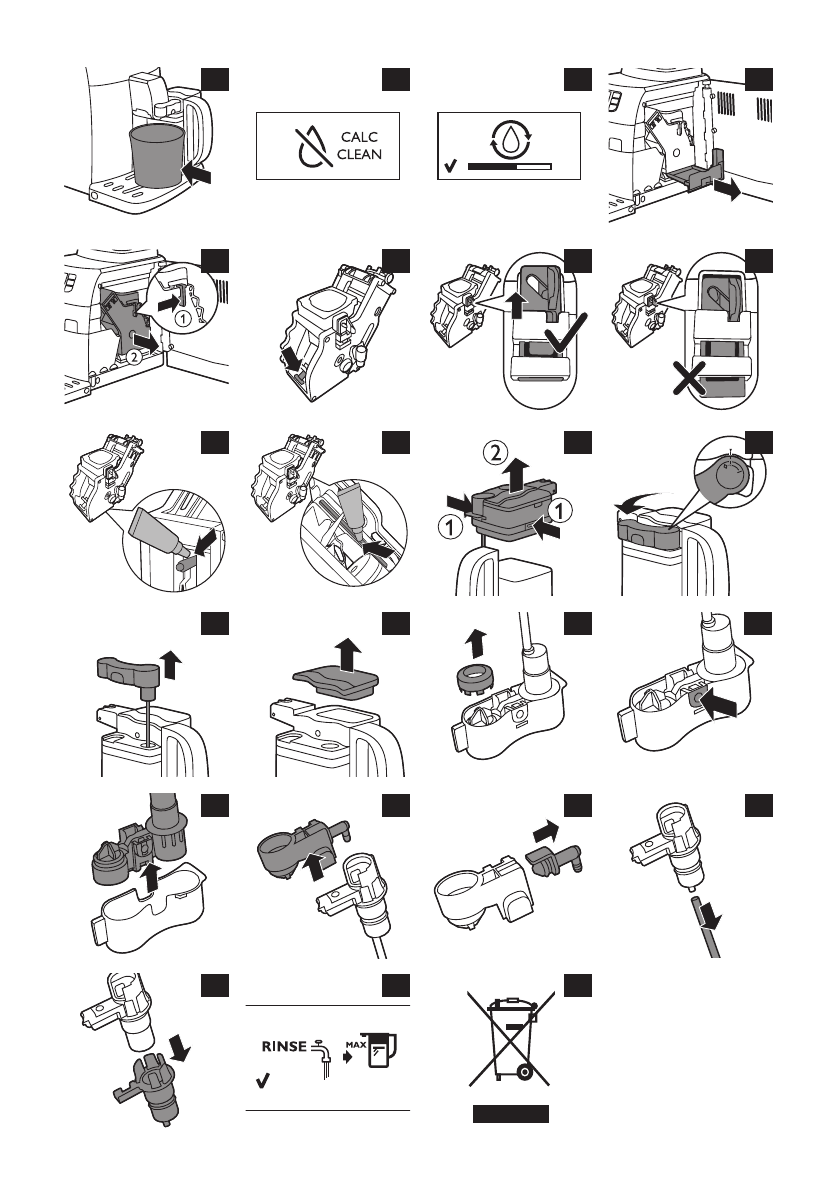 CALC
CLEAN

1
2

2
1
1

RINSE
MAX