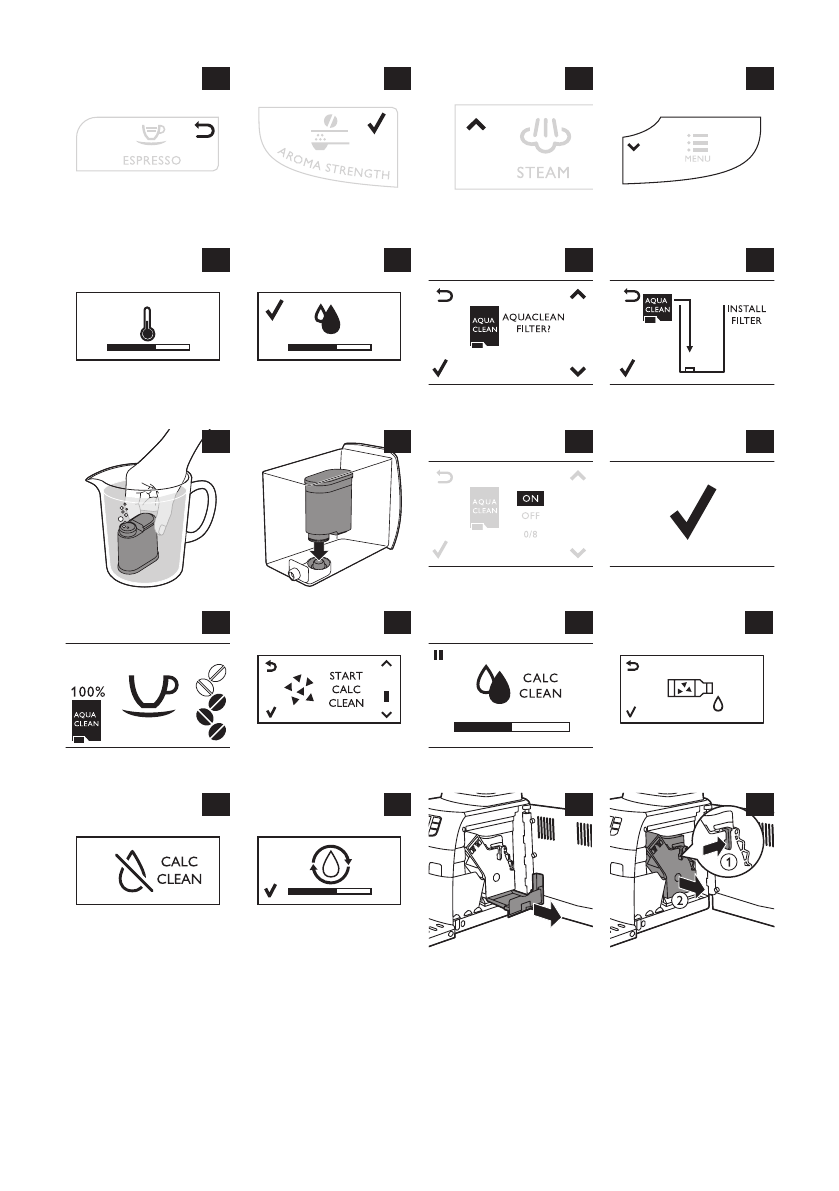 ESPRESSO

AROMA STRENGTH

STEAM

MENU

AQUA CLEAN

AQUACLEAN FILTER?

AQUA CLEAN

INSTALL FILTER

AQUA CLEAN

ON

OFF

0/8

100%

AQUA CLEAN

START CALC CLEAN

CALC CLEAN

CALC CLEAN

1

2