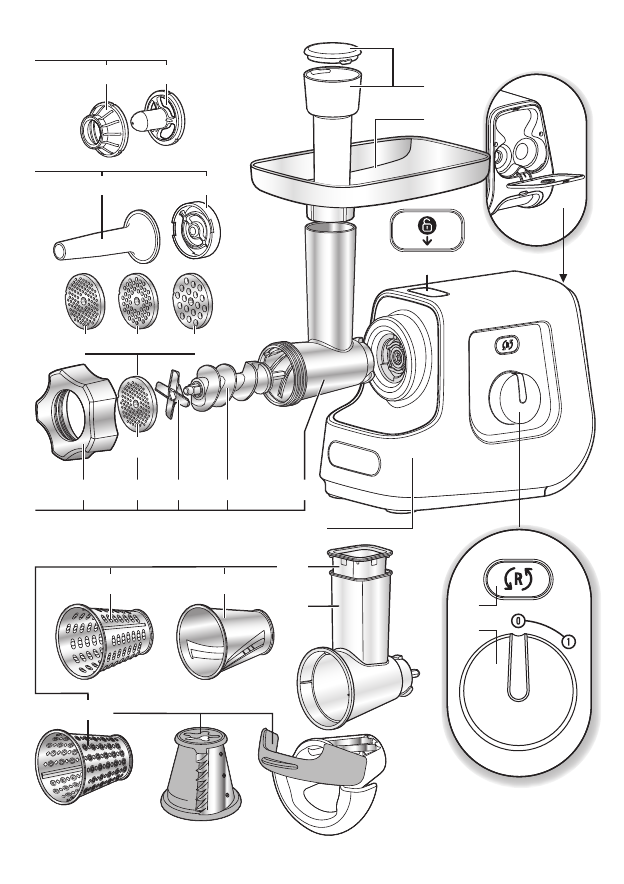 R
0
I