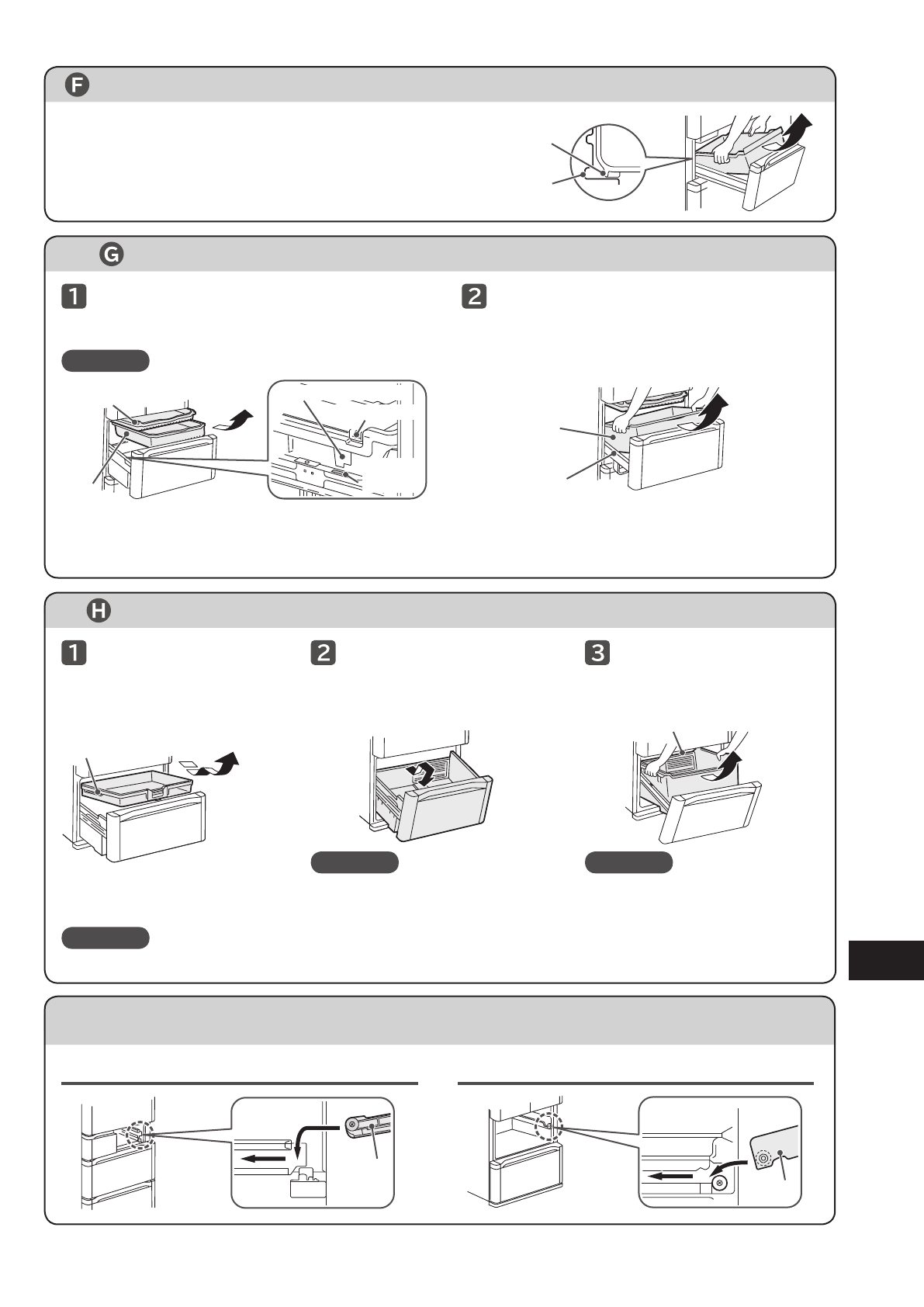 F

G

1

2

H

1

2

3