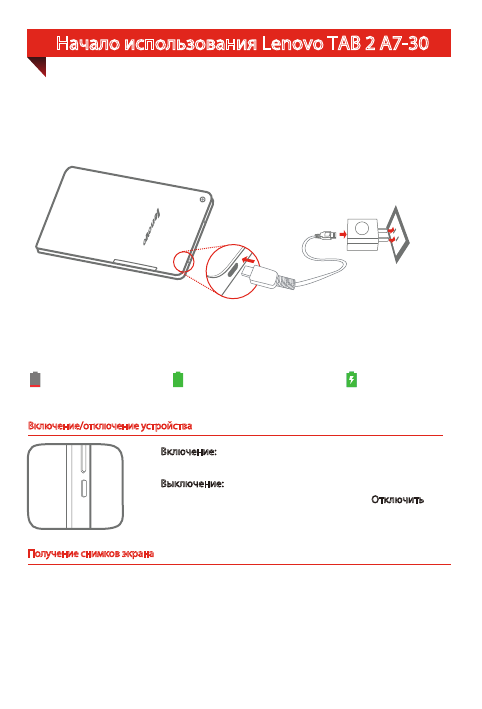 Начало использования Lenovo TAB 2 A7-30

lenovo

Включение/отключение устройства

Включение:

Выключение:

Отключить

Получение снимков экрана