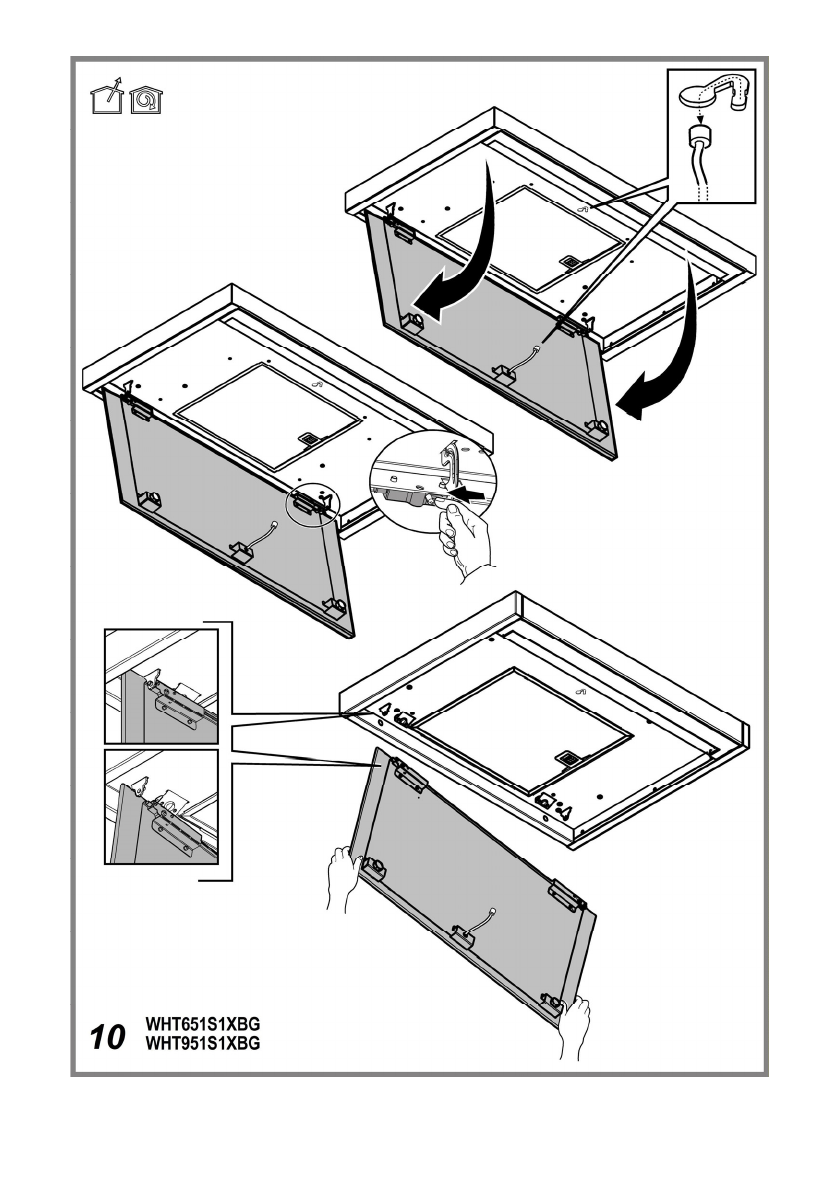 10 WHT651S1XBG
WHT951S1XBG