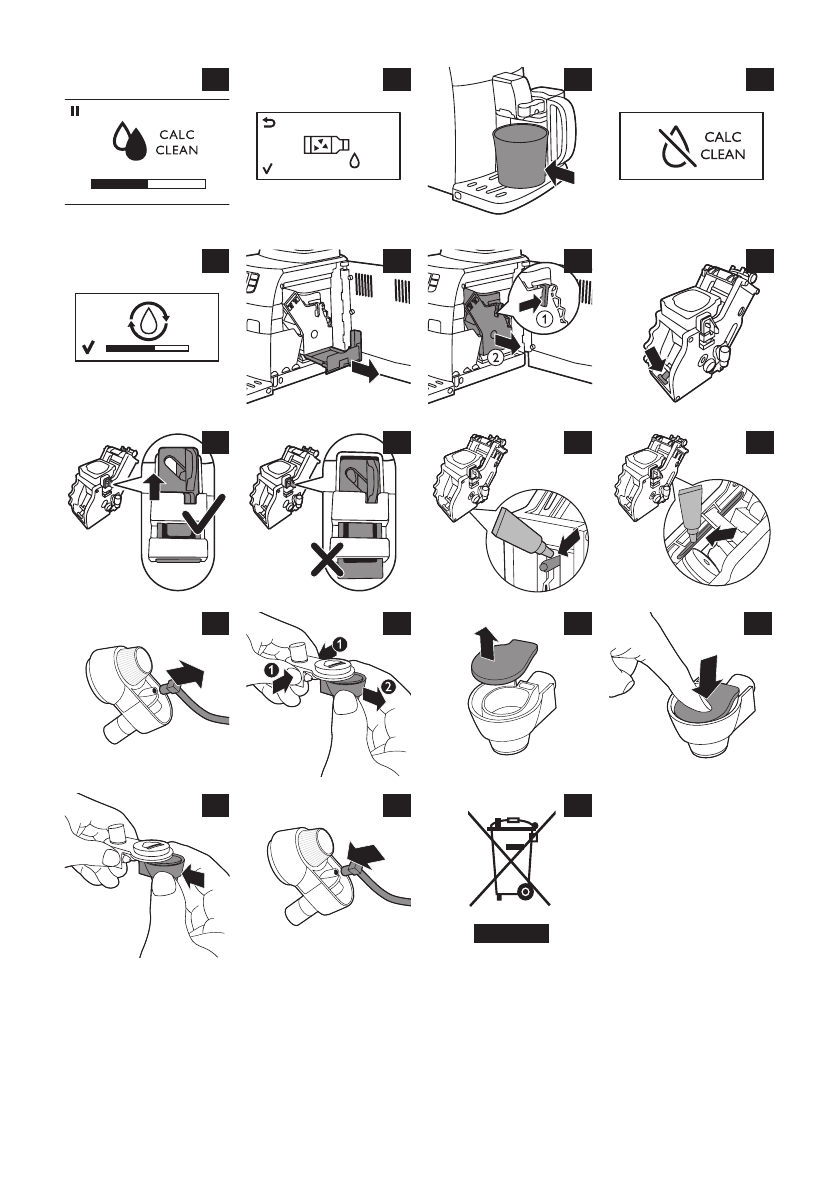 CALC
CLEAN

CALC
CLEAN

1
2

1
1
2