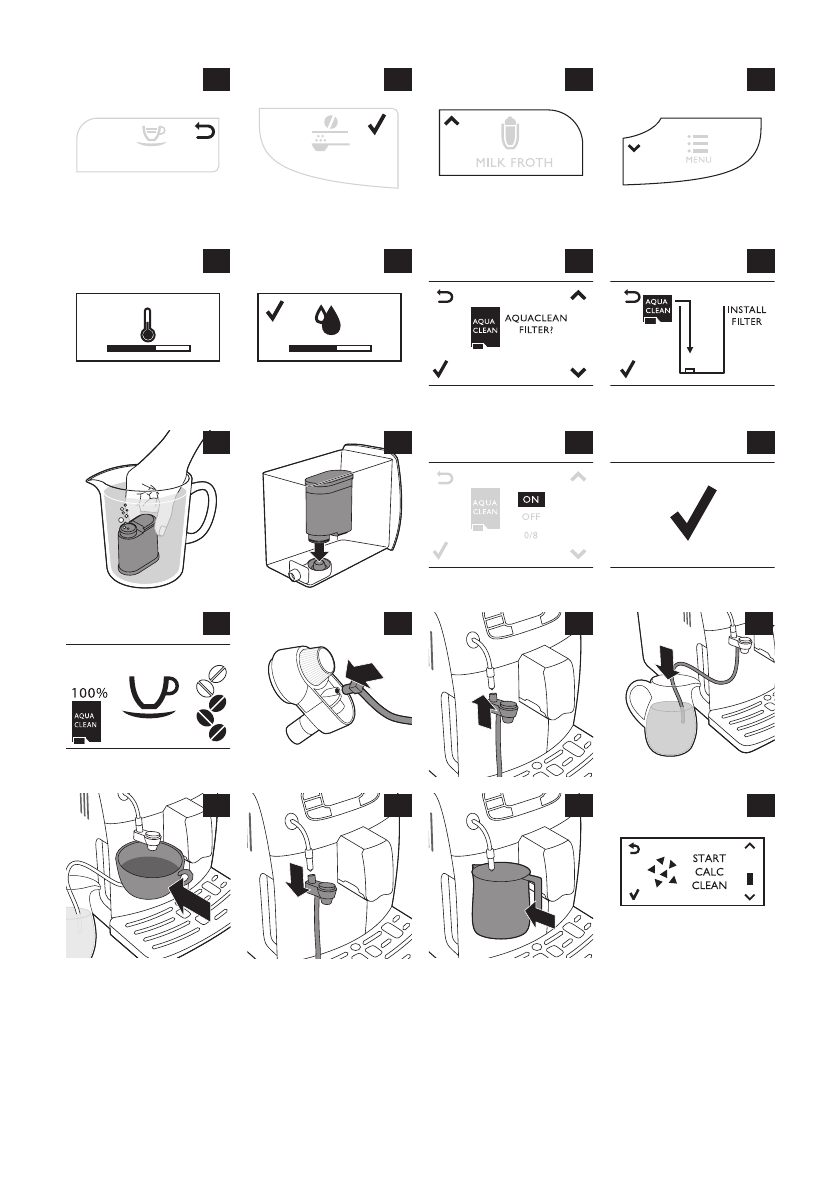 MILK FROTH

MENU

AQUA CLEAN

AQUACLEAN FILTER?

AQUA CLEAN

INSTALL FILTER

AQUA CLEAN

ON

OFF

0/8

100%

AQUA CLEAN

START CALC CLEAN