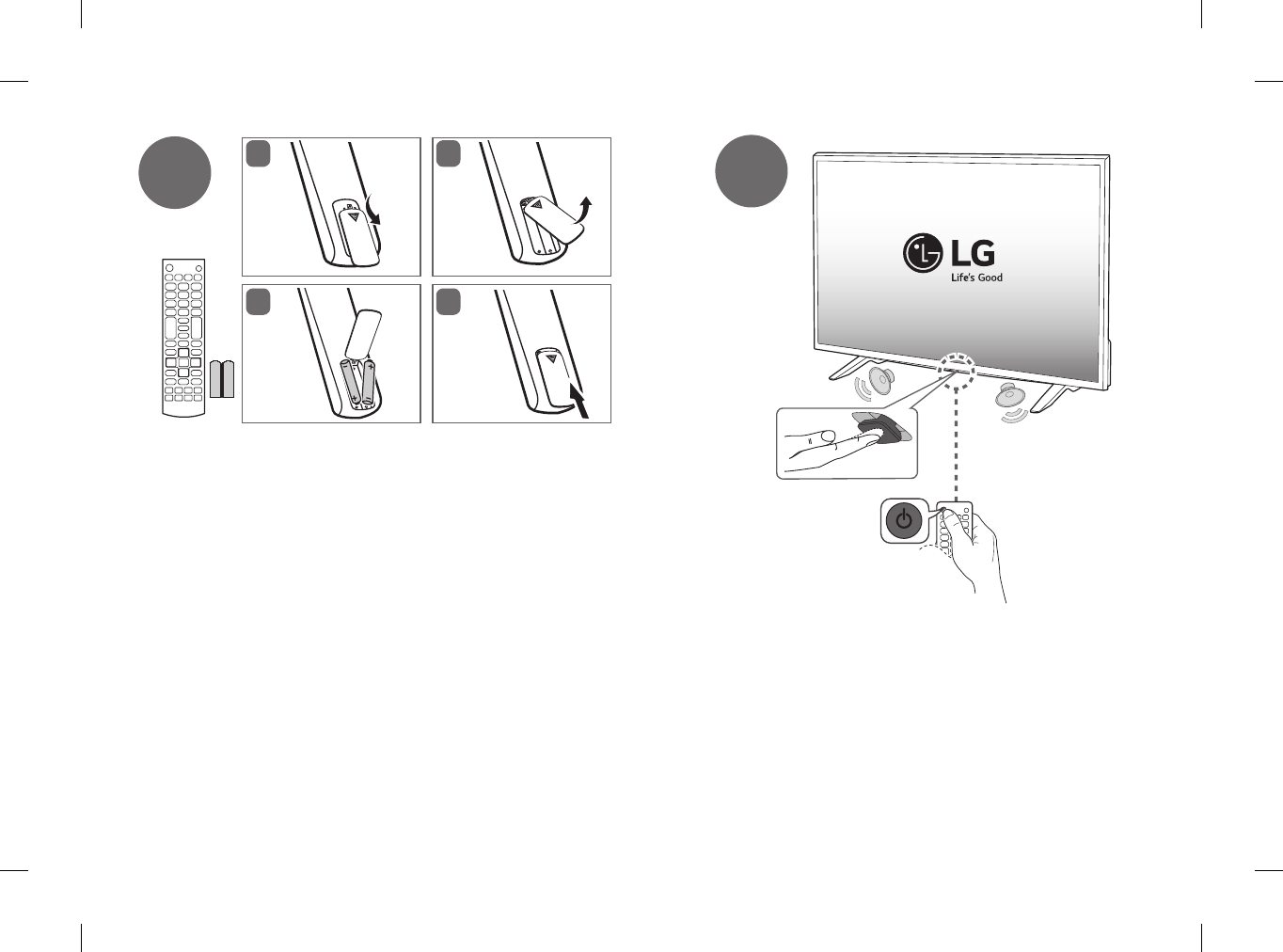 LG
Life's Good