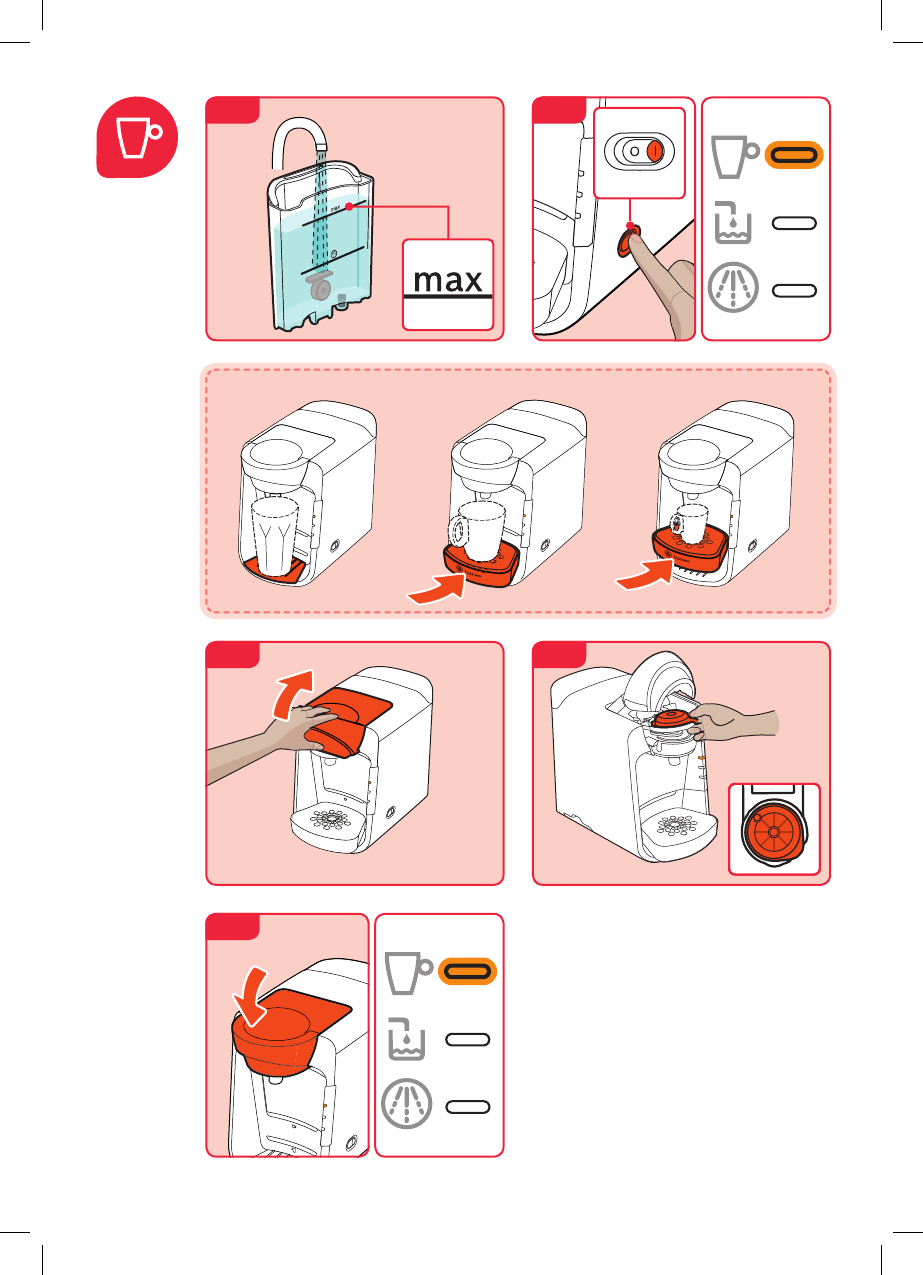 max

O I