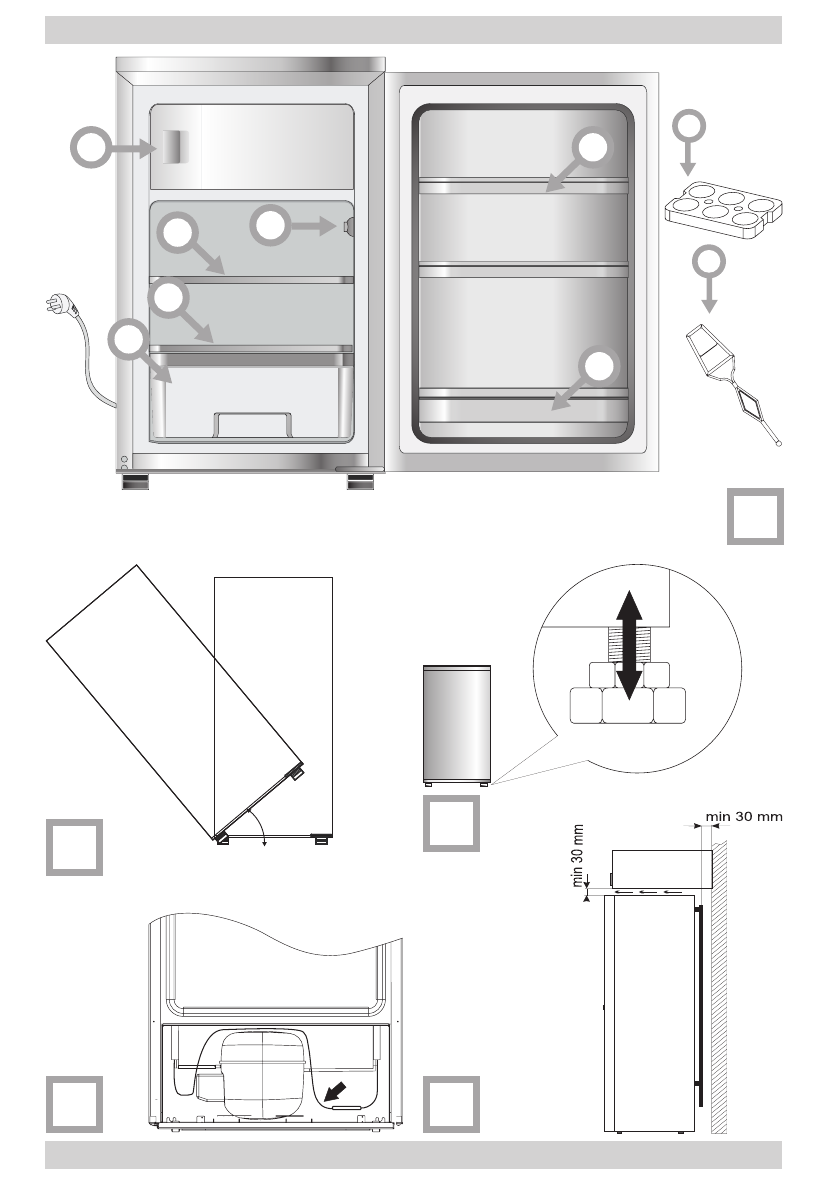 min 30 mm

min 30 mm