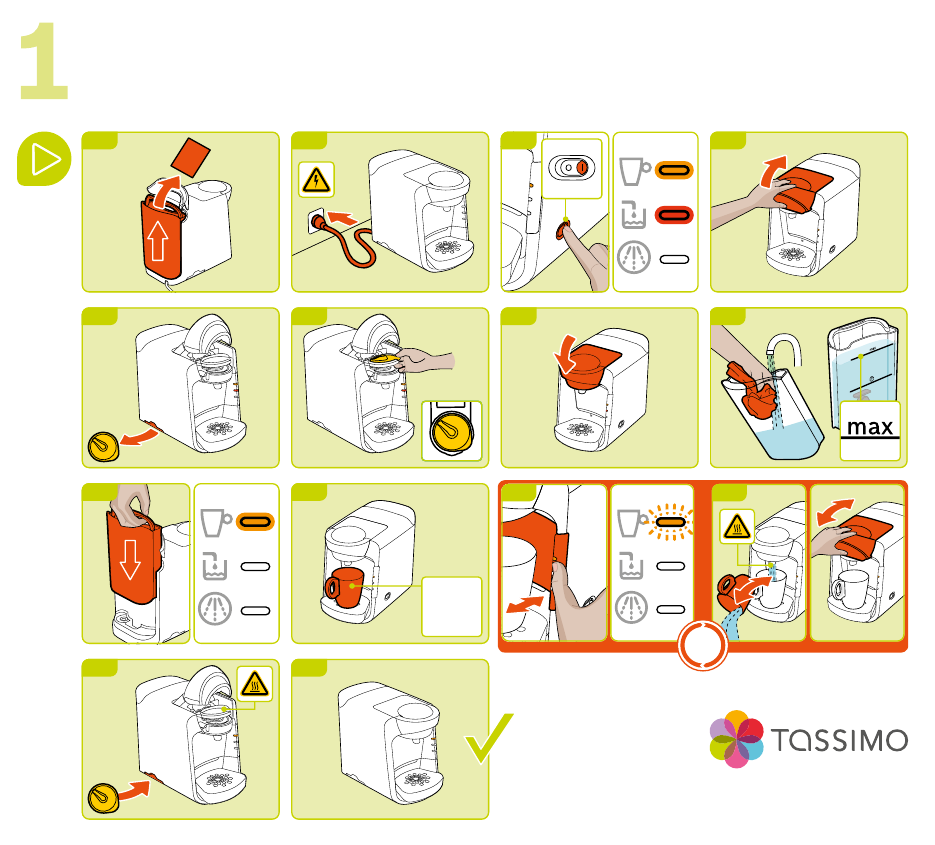 1

max

TASSIMO