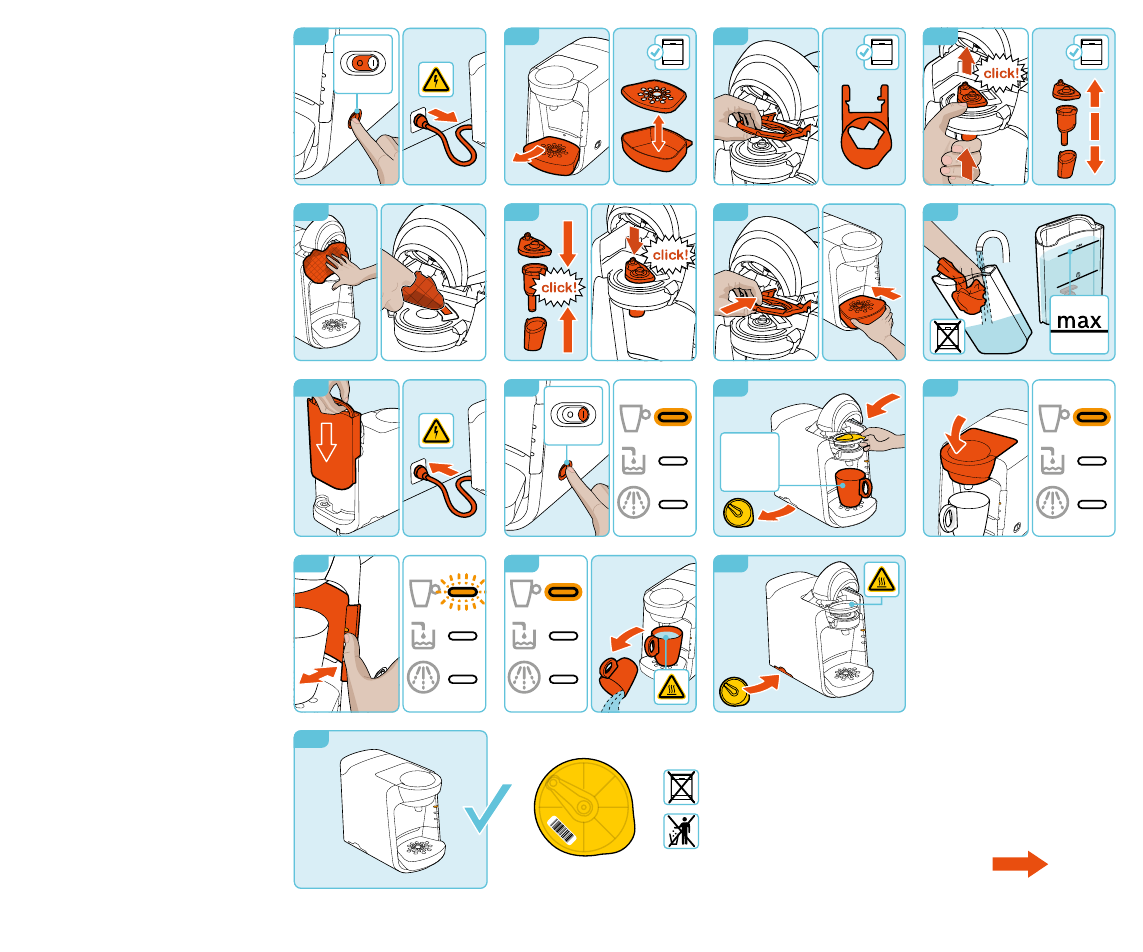 click!

click!

click!

max