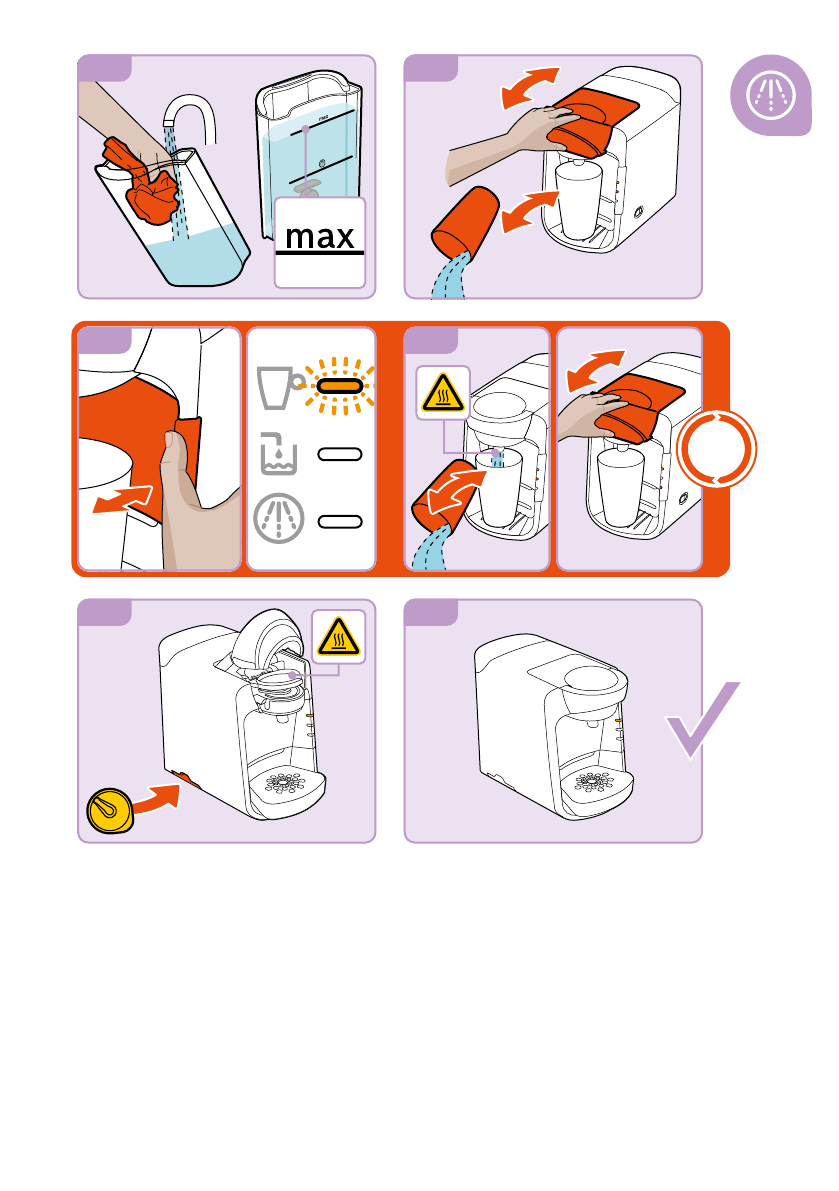 max

max