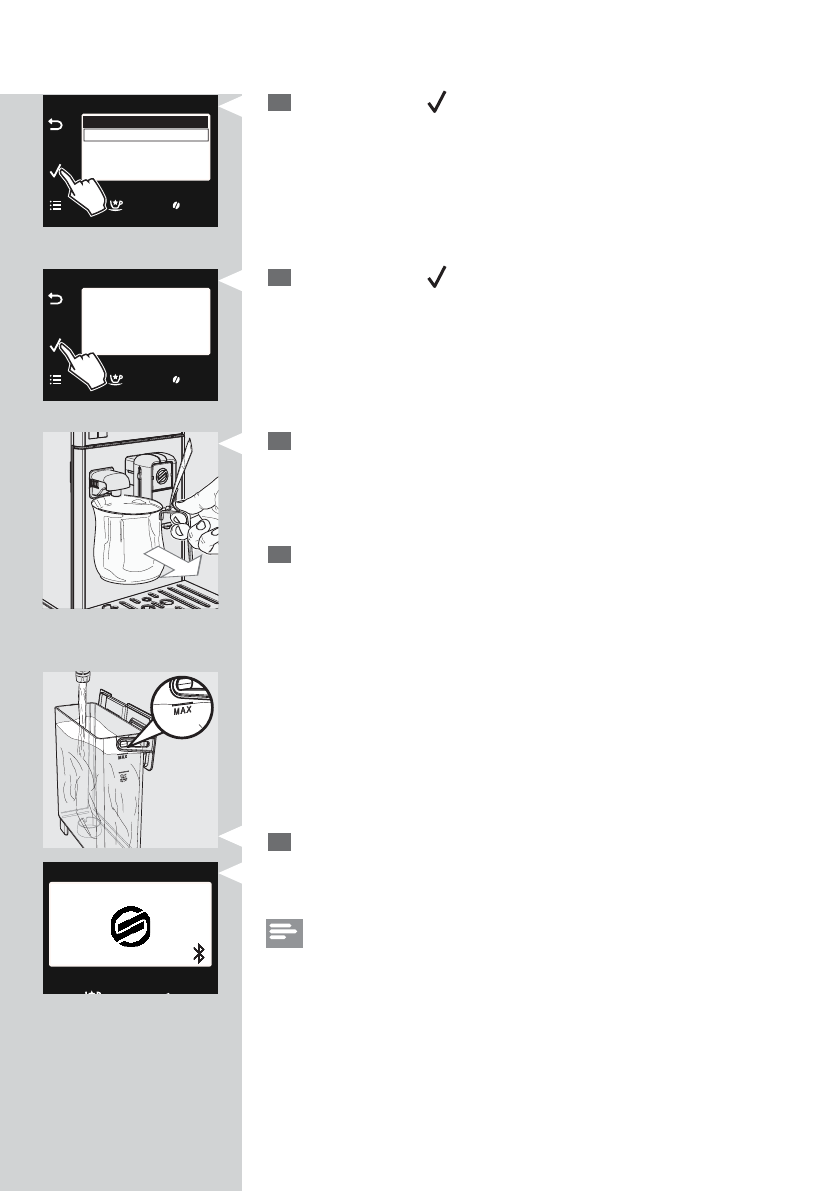 MAX