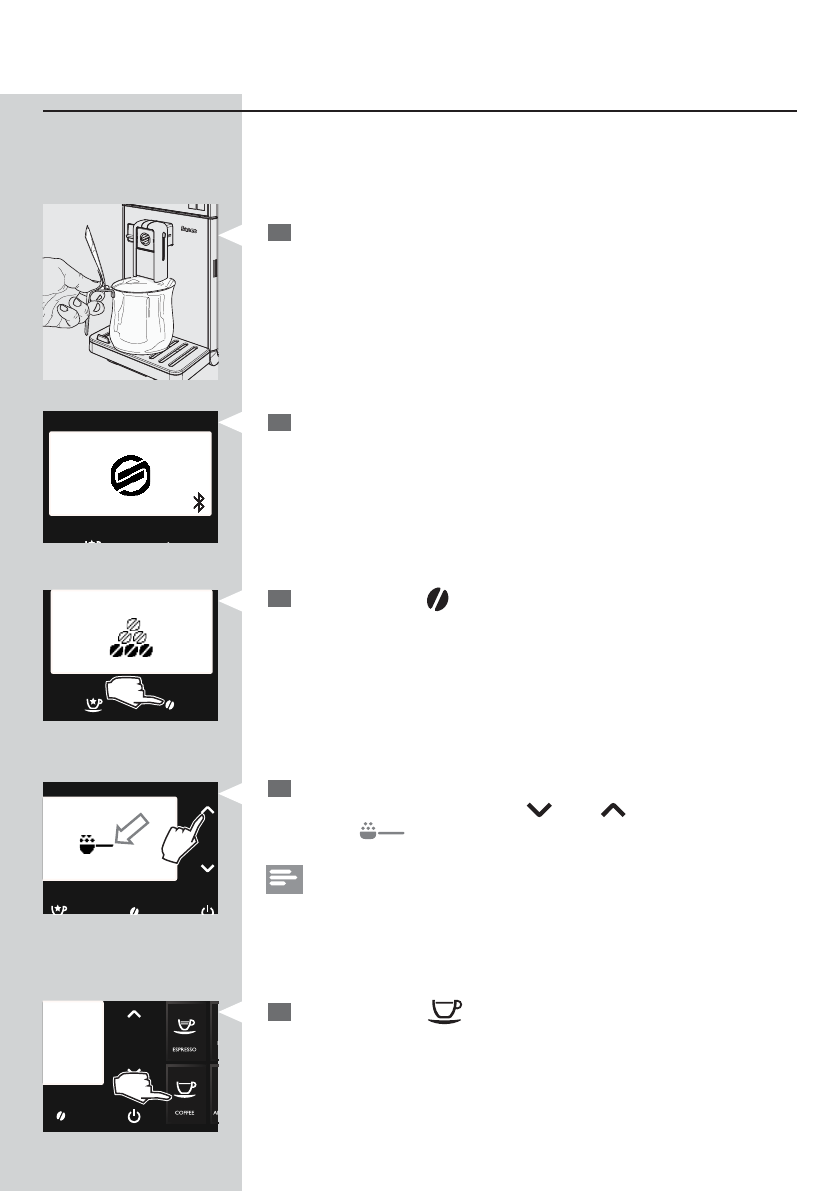 Saeco

ESPRESSO

COFFEE