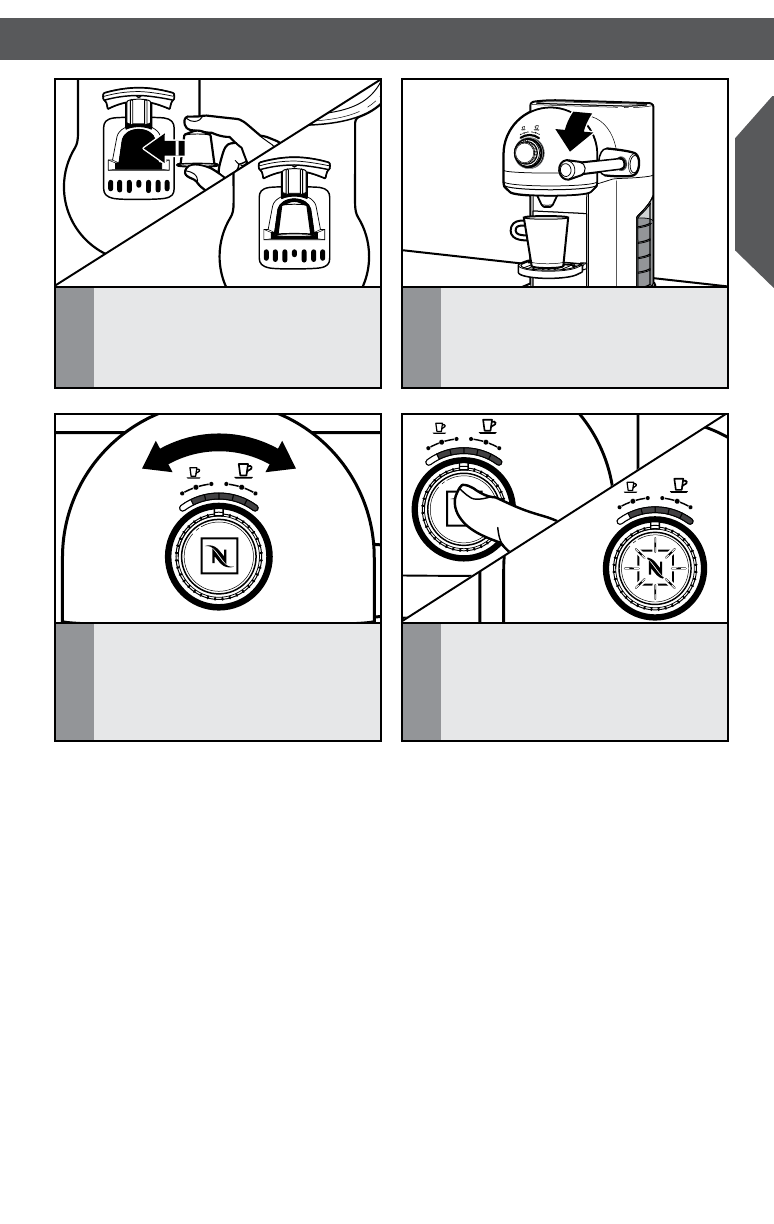 N

N