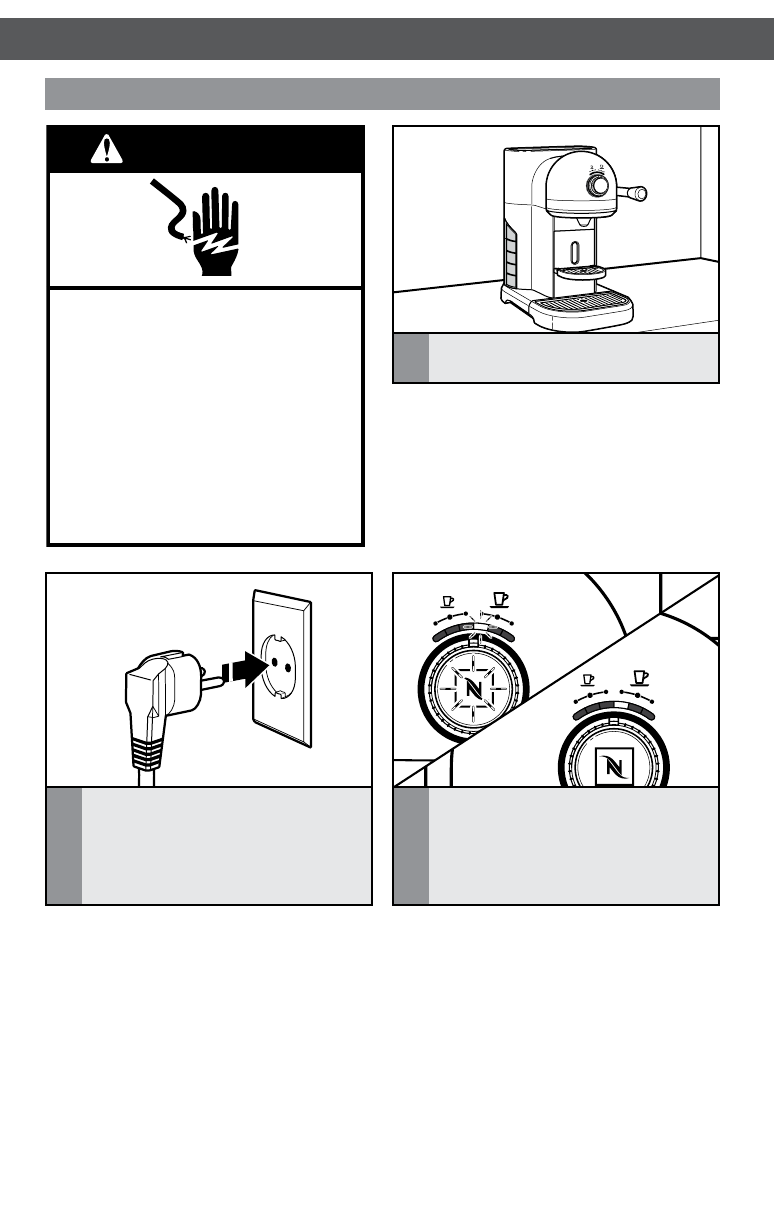 N

N