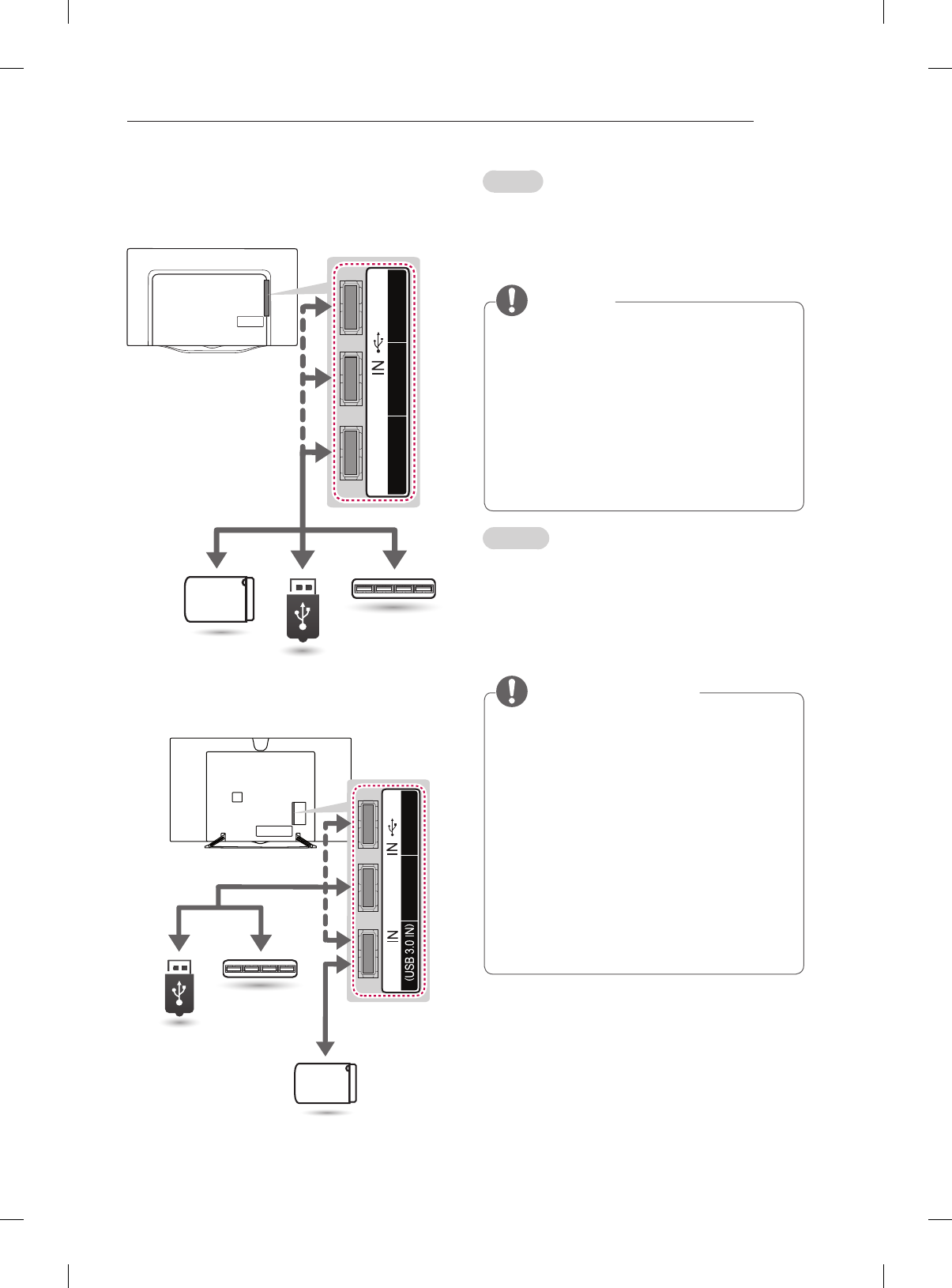 IN

IN

IN
(USB 3.0 IN)