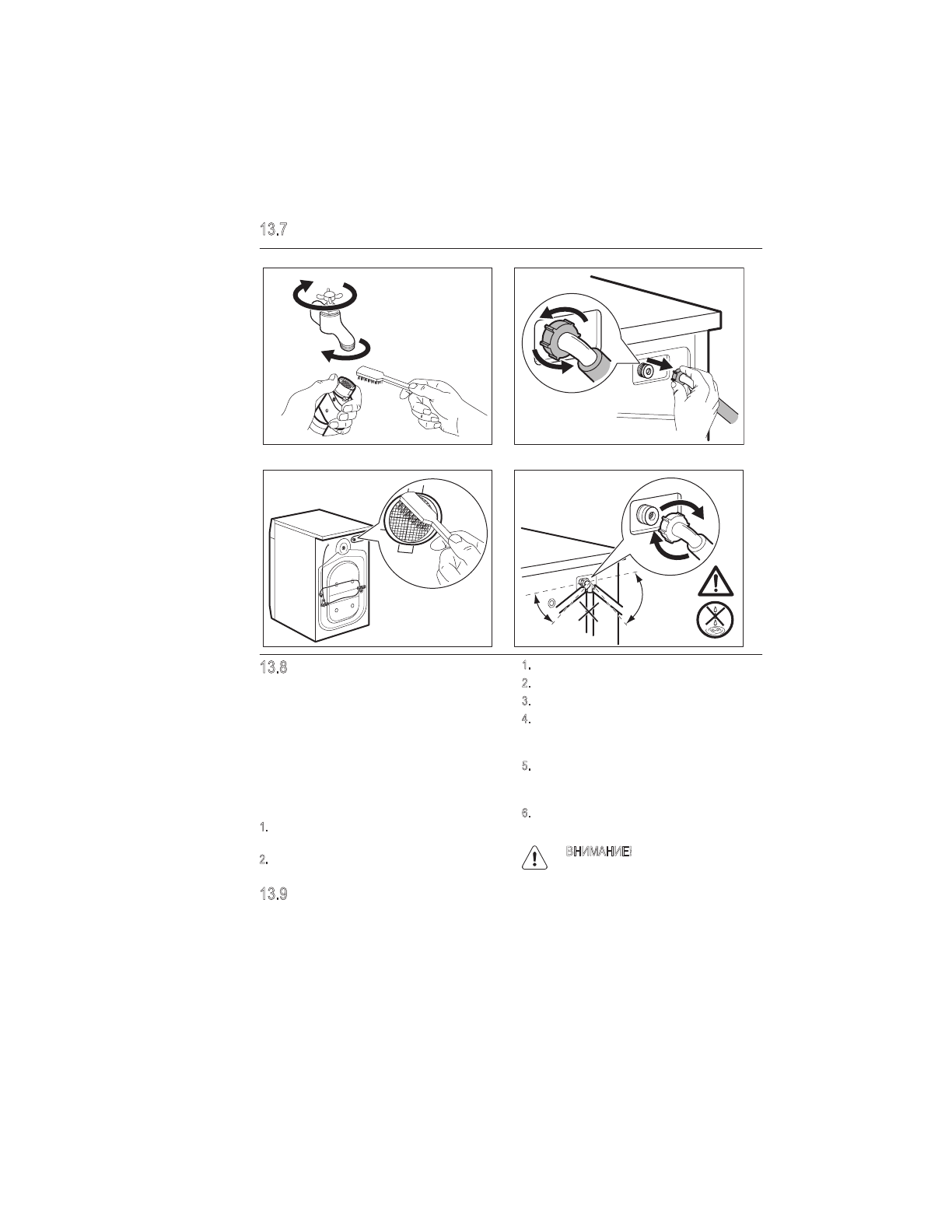 13.7

13.8

1.

2.

13.9

1.
2.
3.
4.

5.

6.

ВНИМАНИЕ!