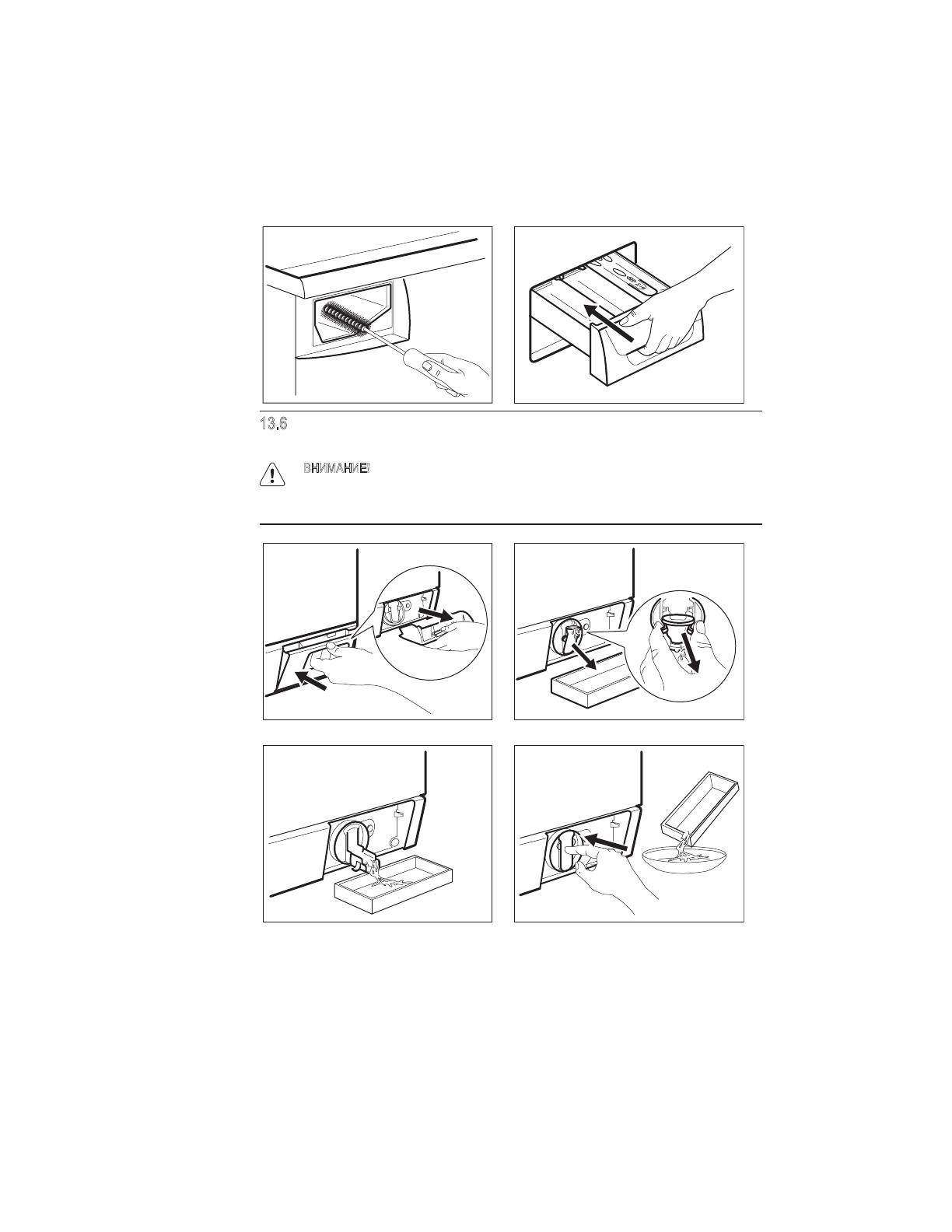 13.6

ВНИМАНИЕ!