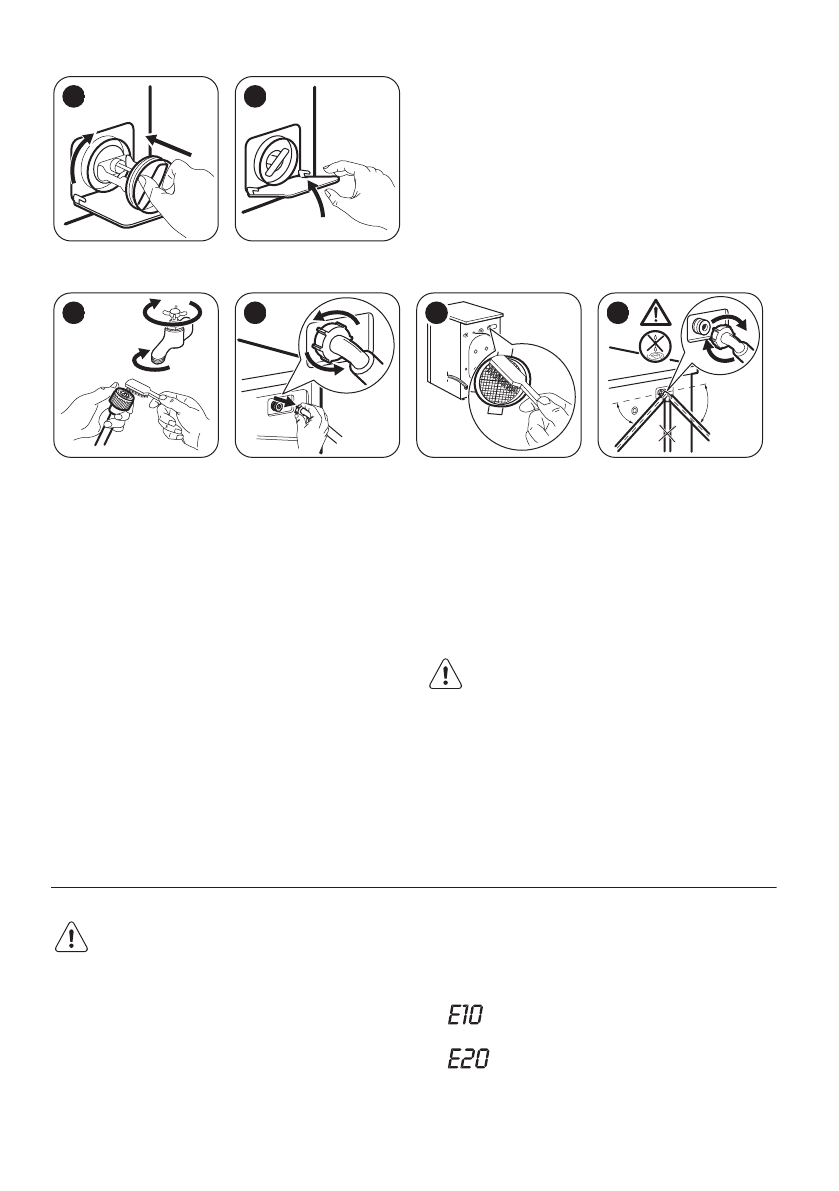 E10

E20