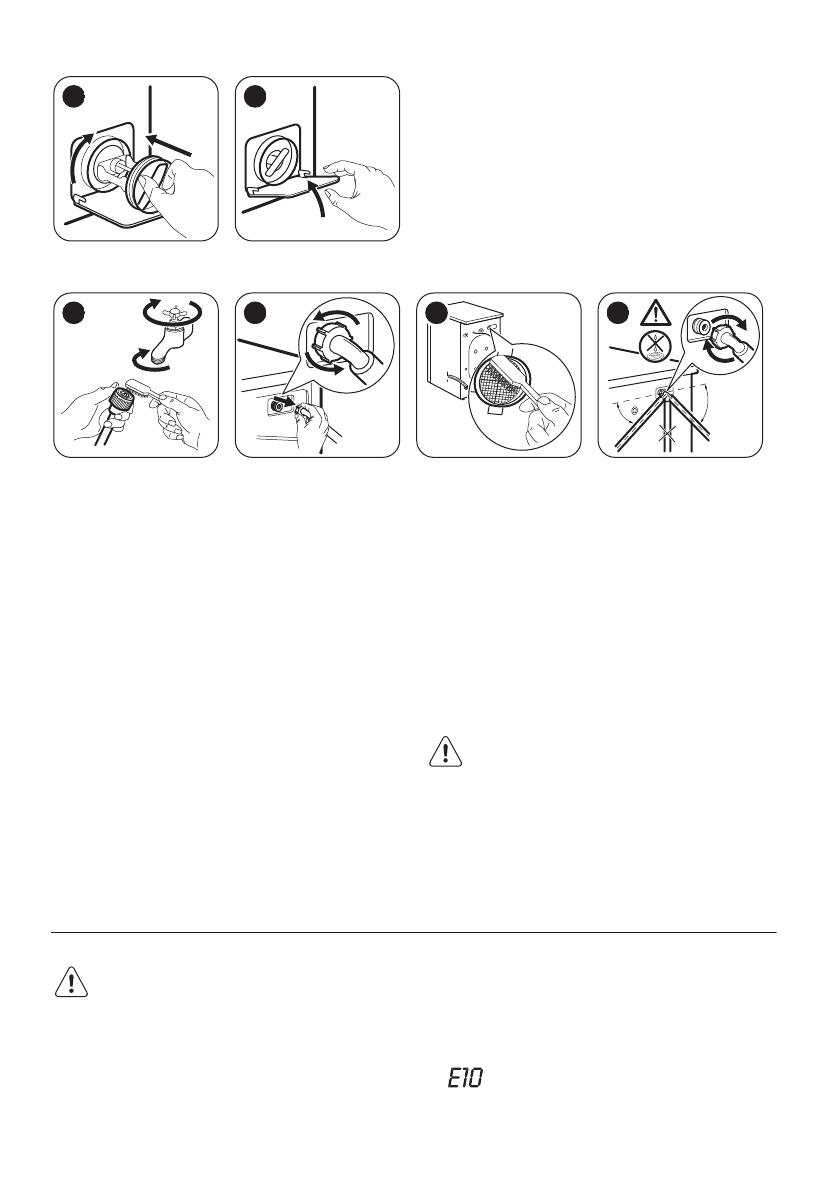 E10