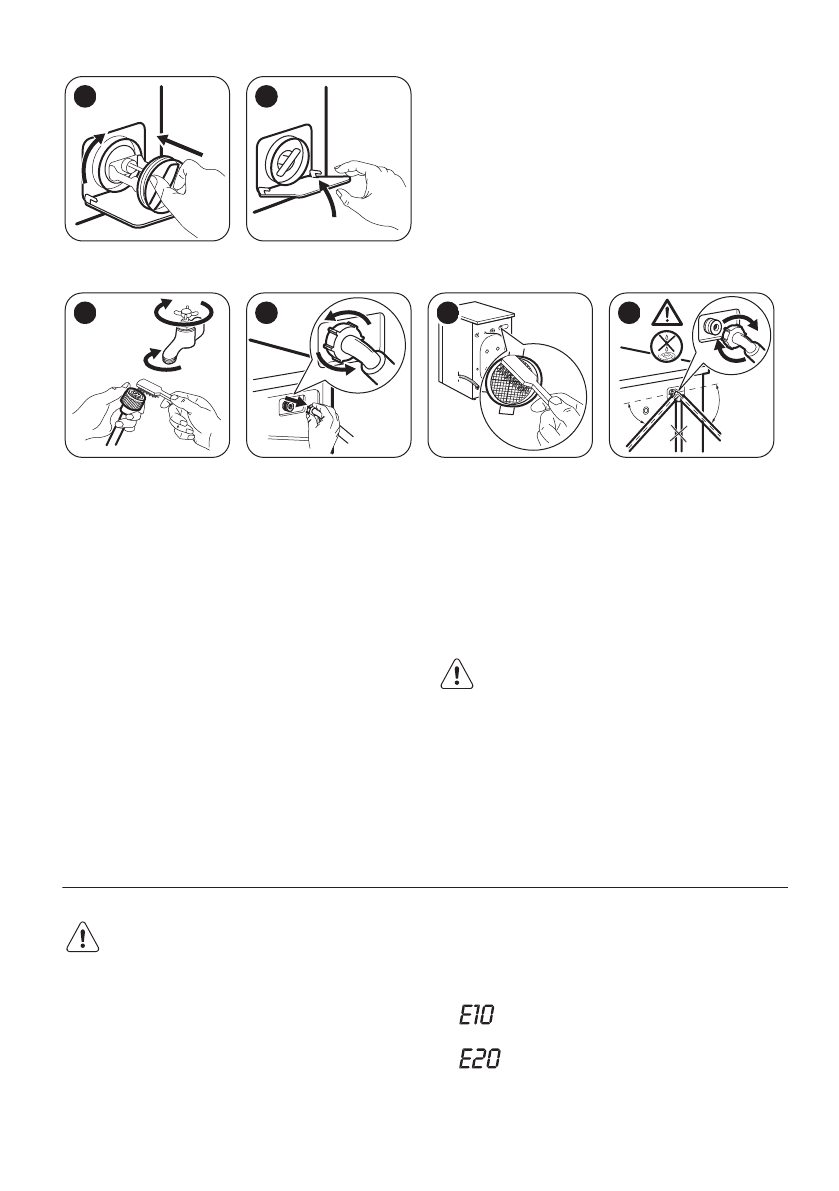 E10

E20