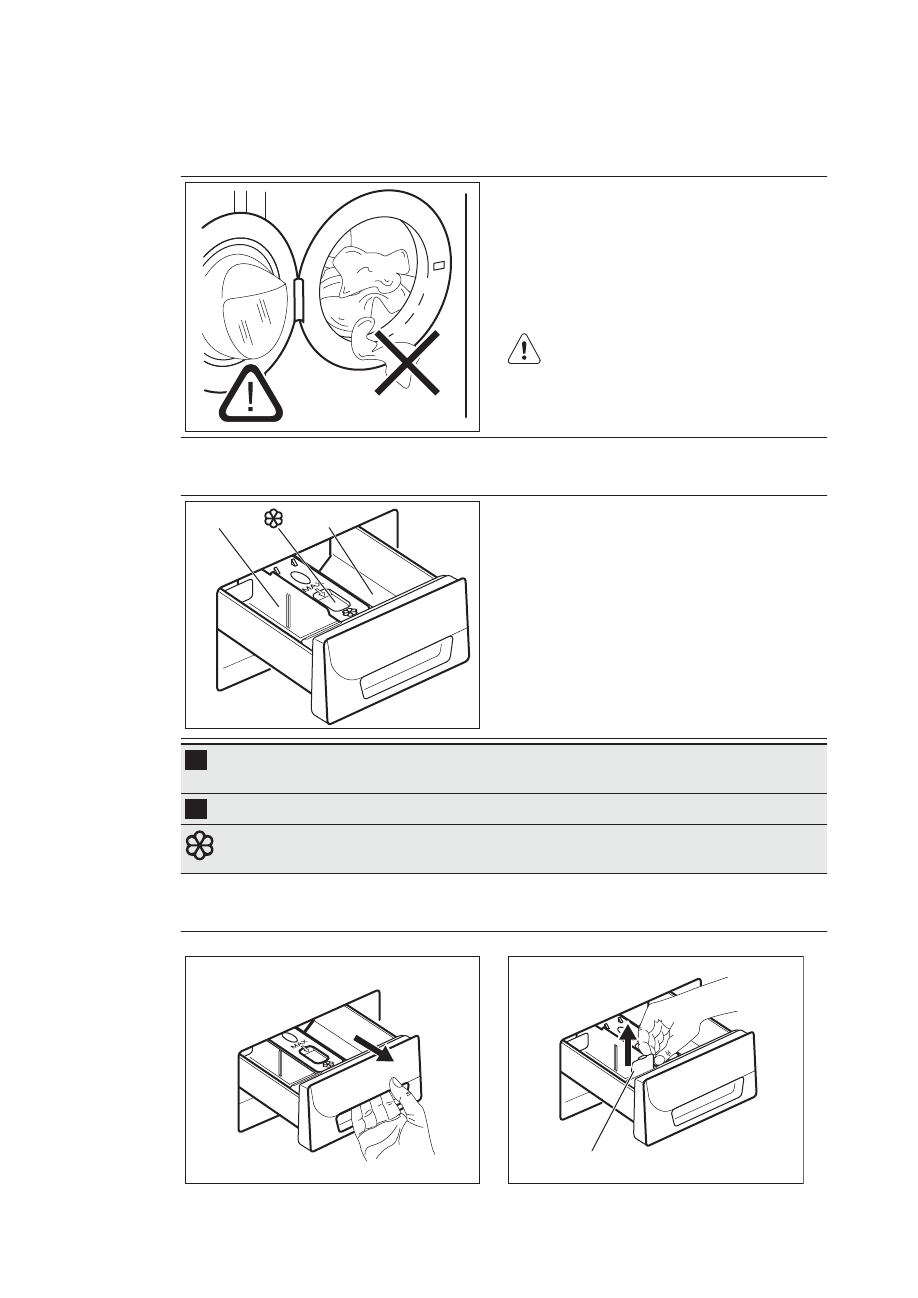 MAX

MAX