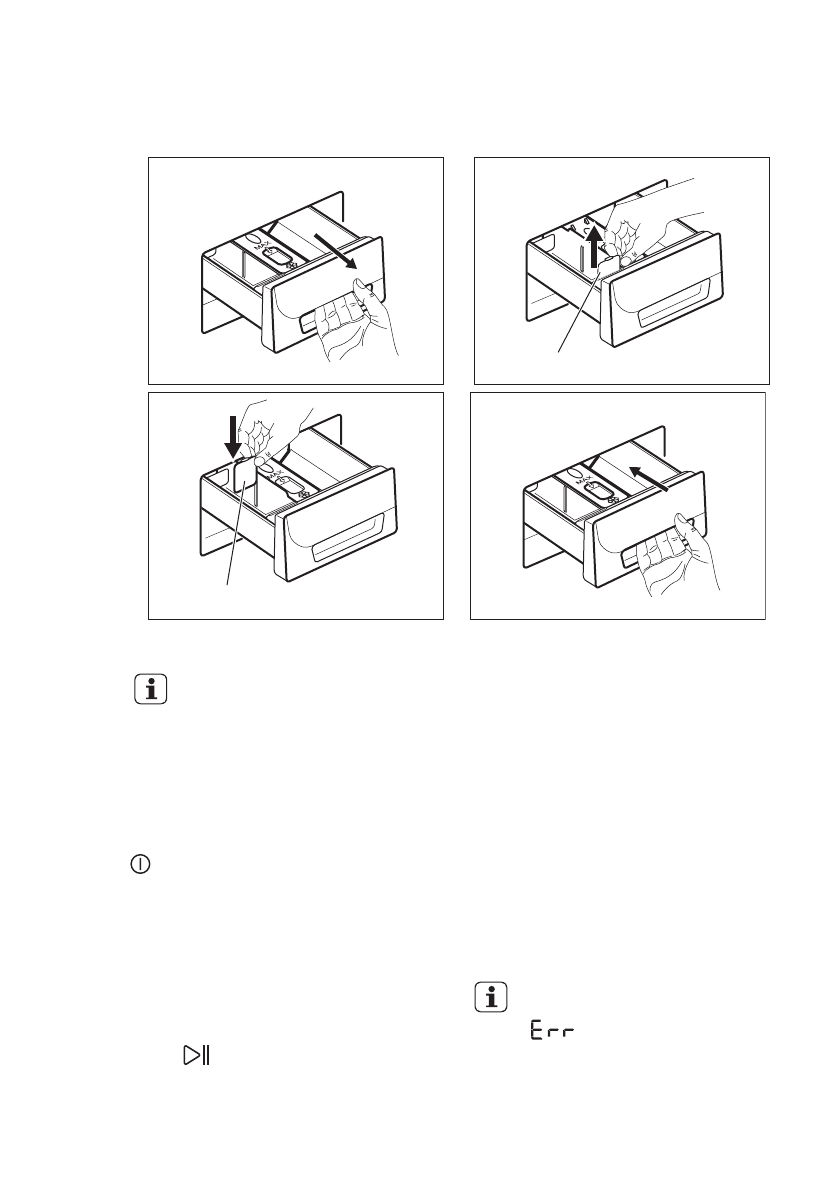 Err