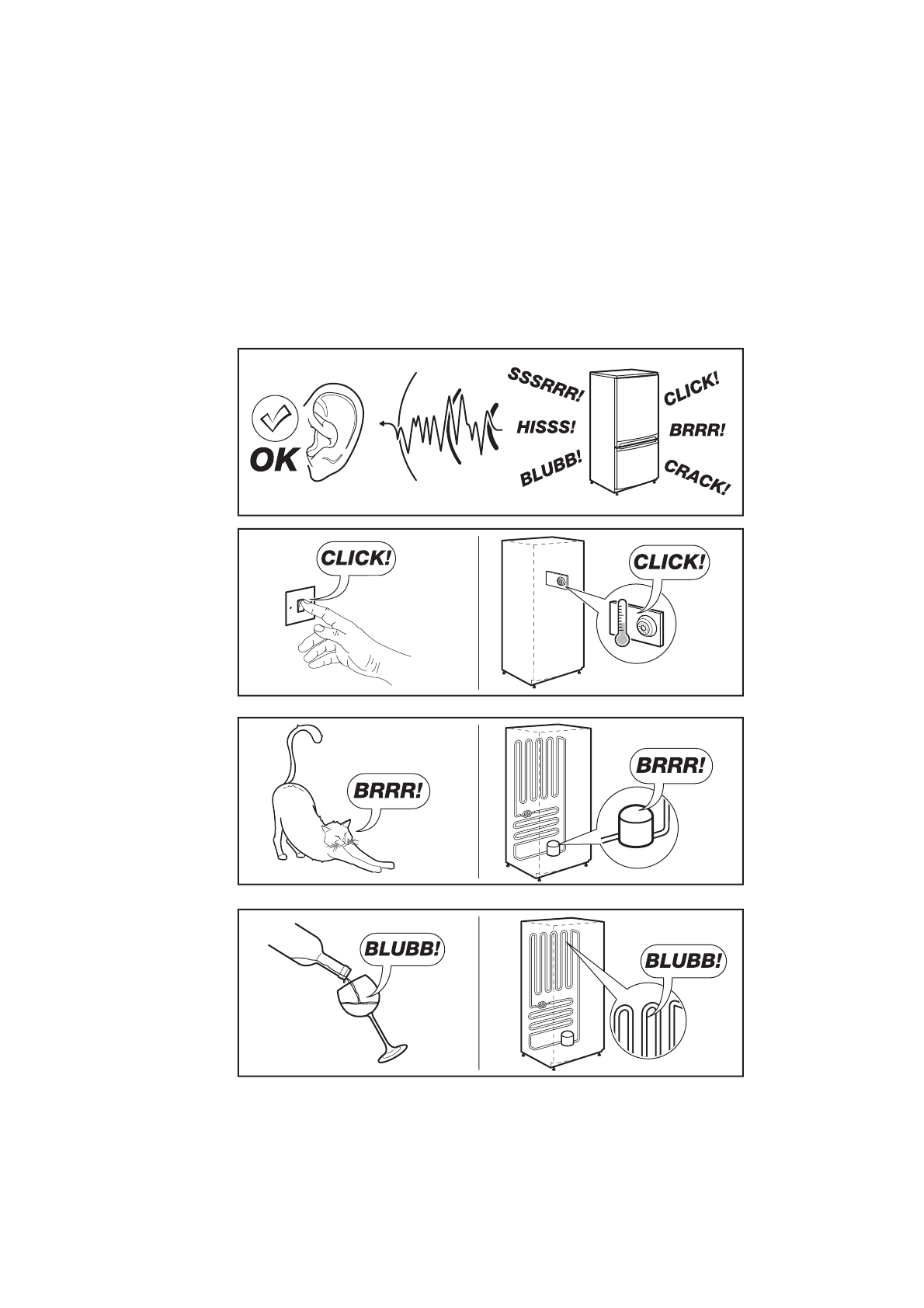 OK

SSSRRR!
HISSS!
BLUBB!
CLICK!
BRRR!
CRACK!

CLICK!

CLICK!

BRRR!

BRRR!

BLUBB!

BLUBB!