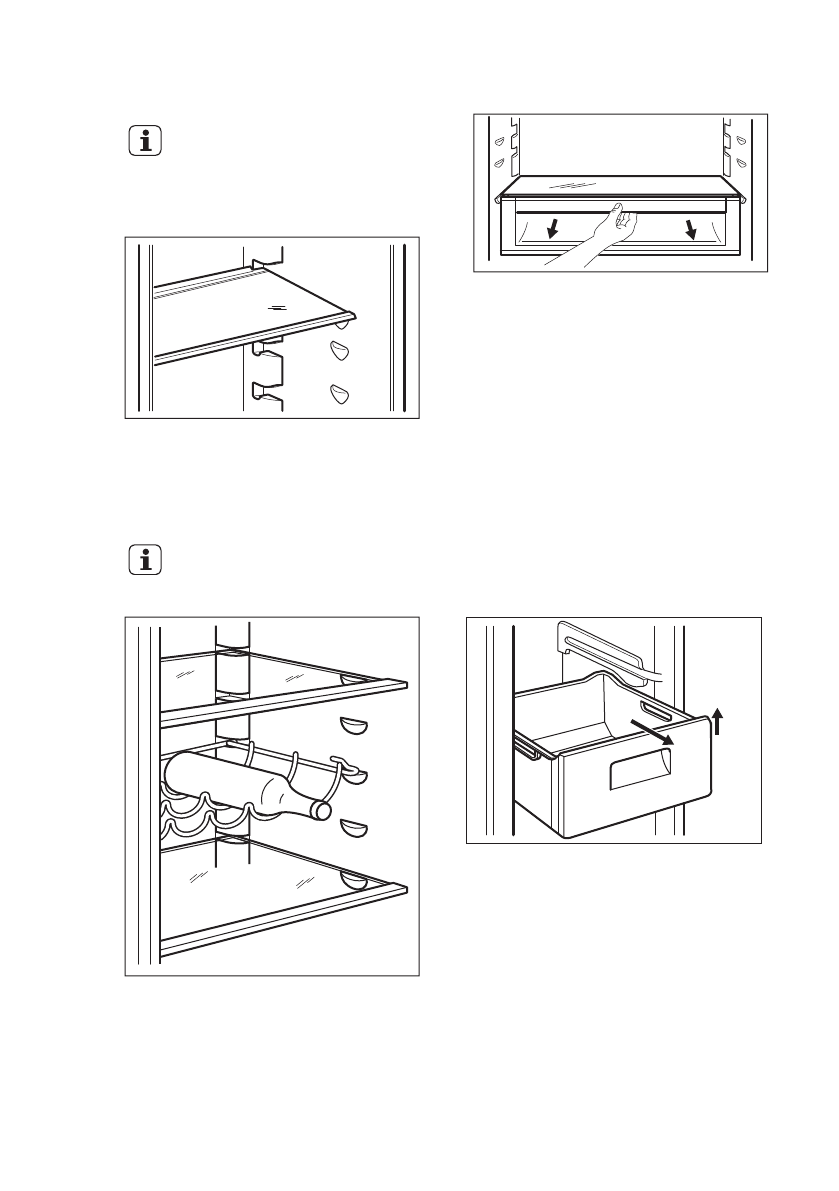 i

i