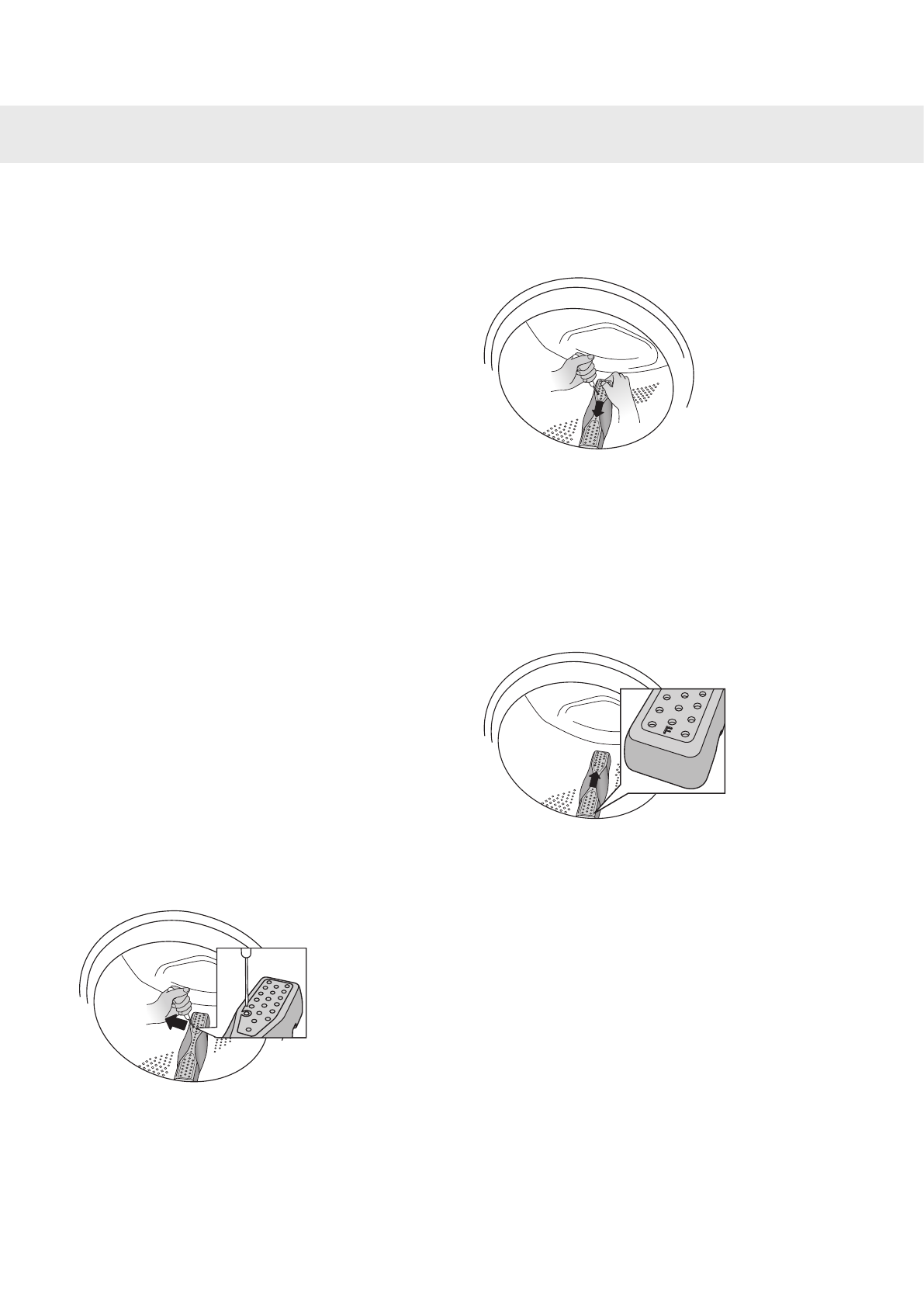 F