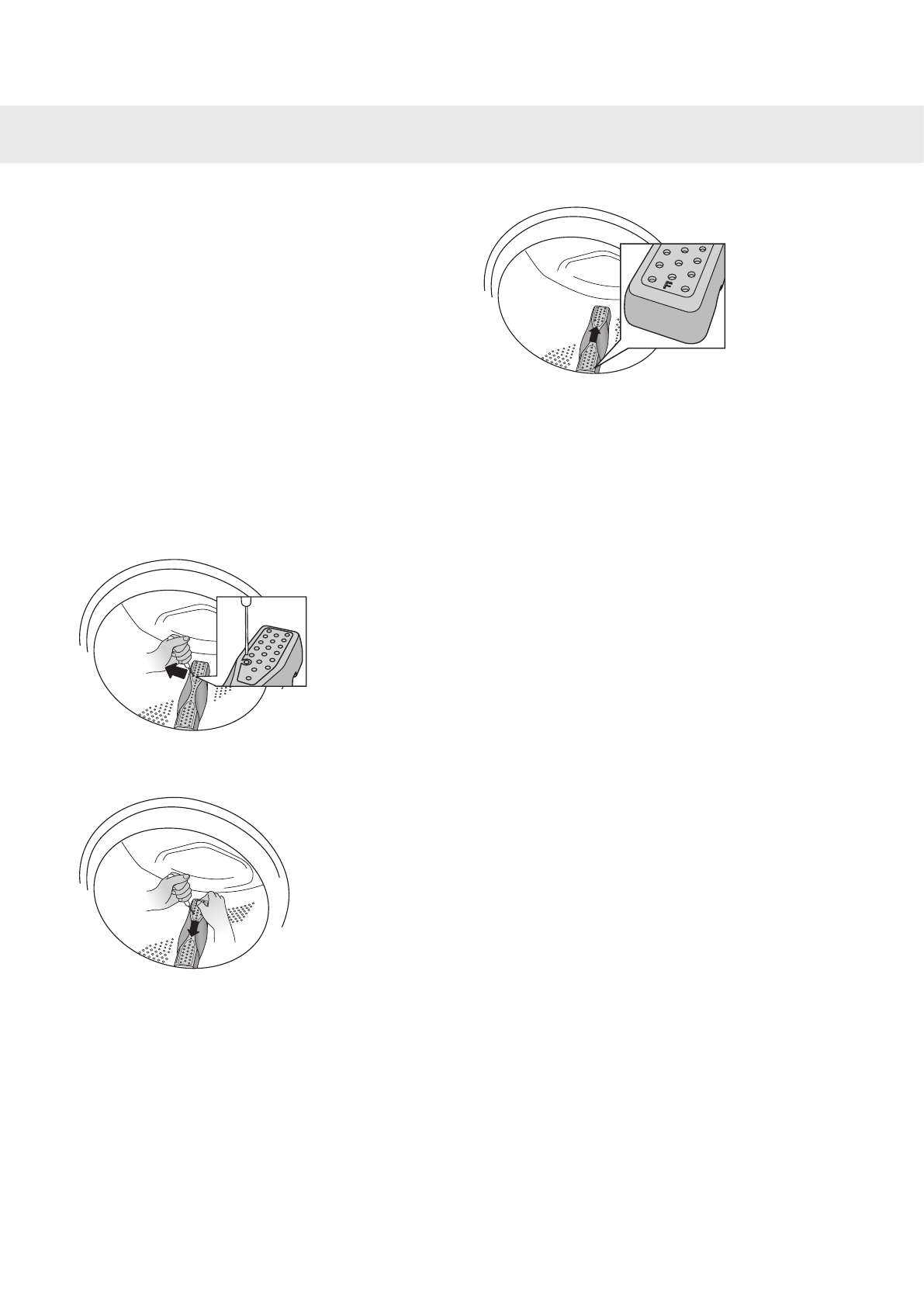 F