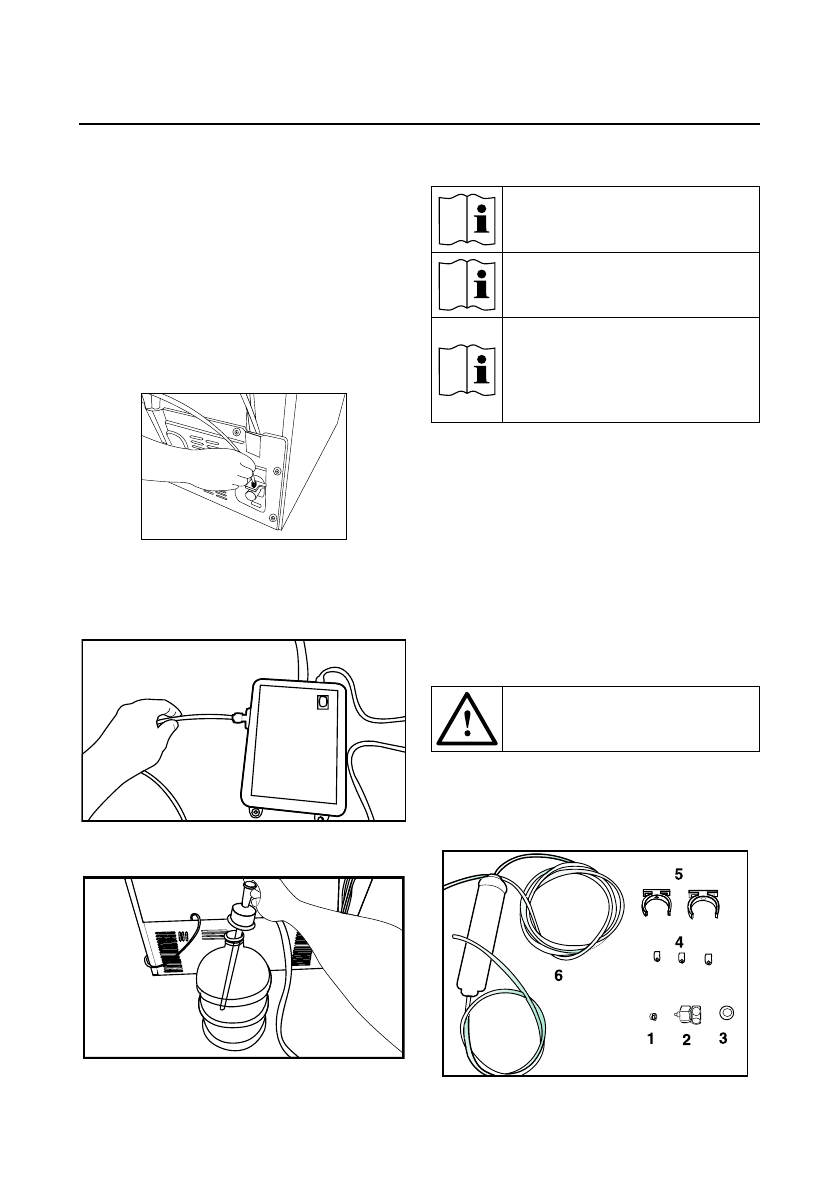 5

4

6

1 2 3