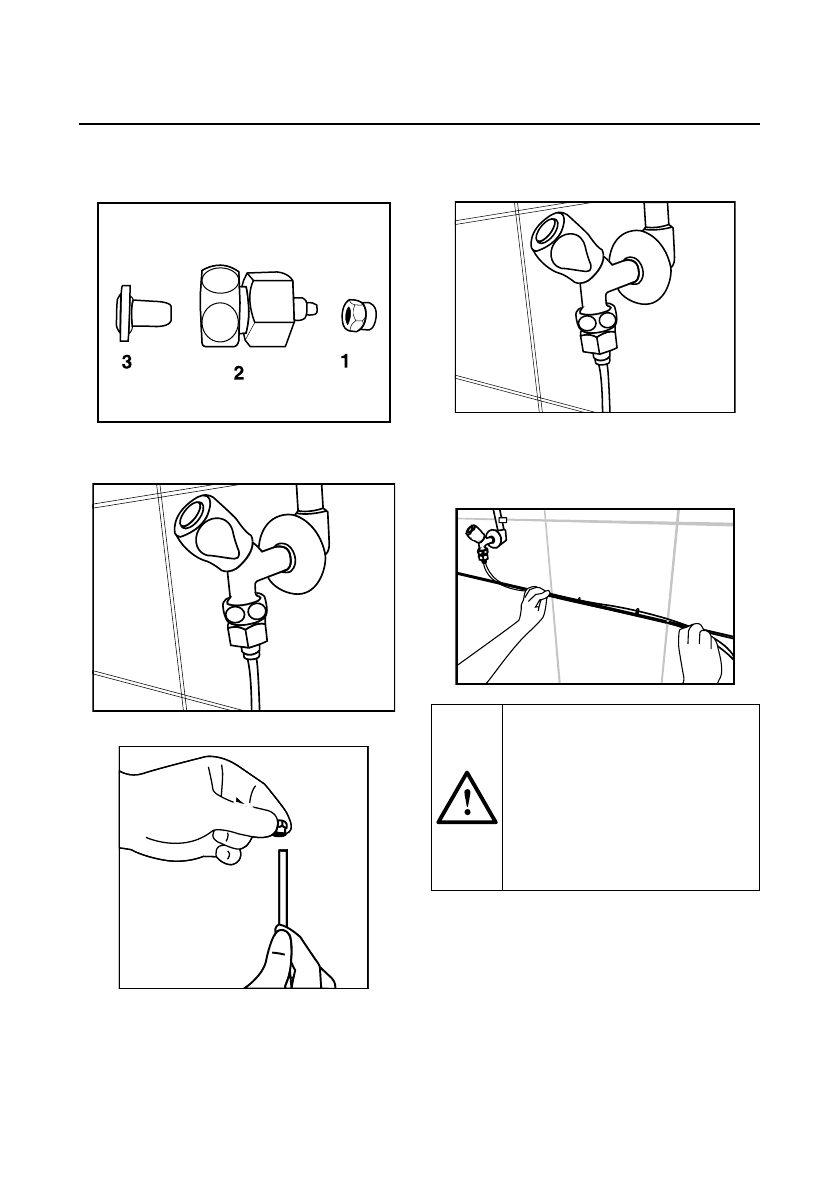 3
2
1