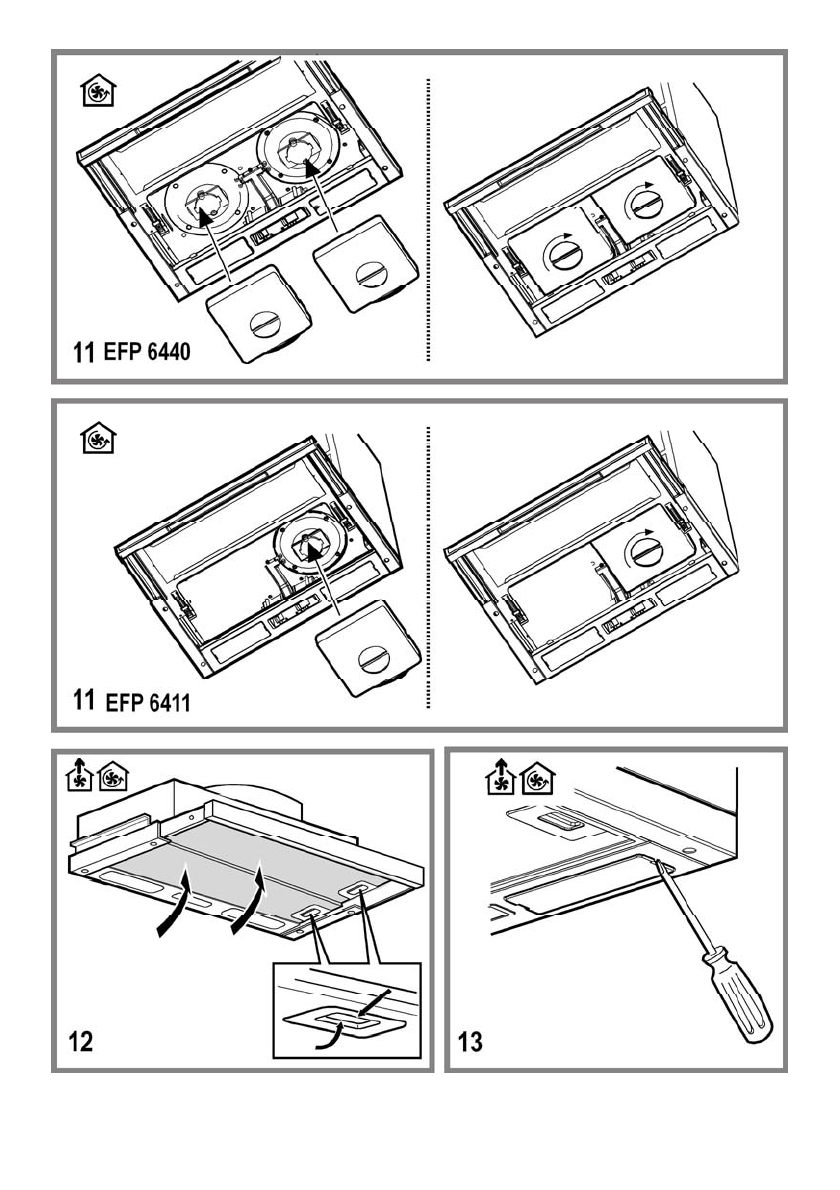 11 EFP 6440

11 EFP 6411

12

13