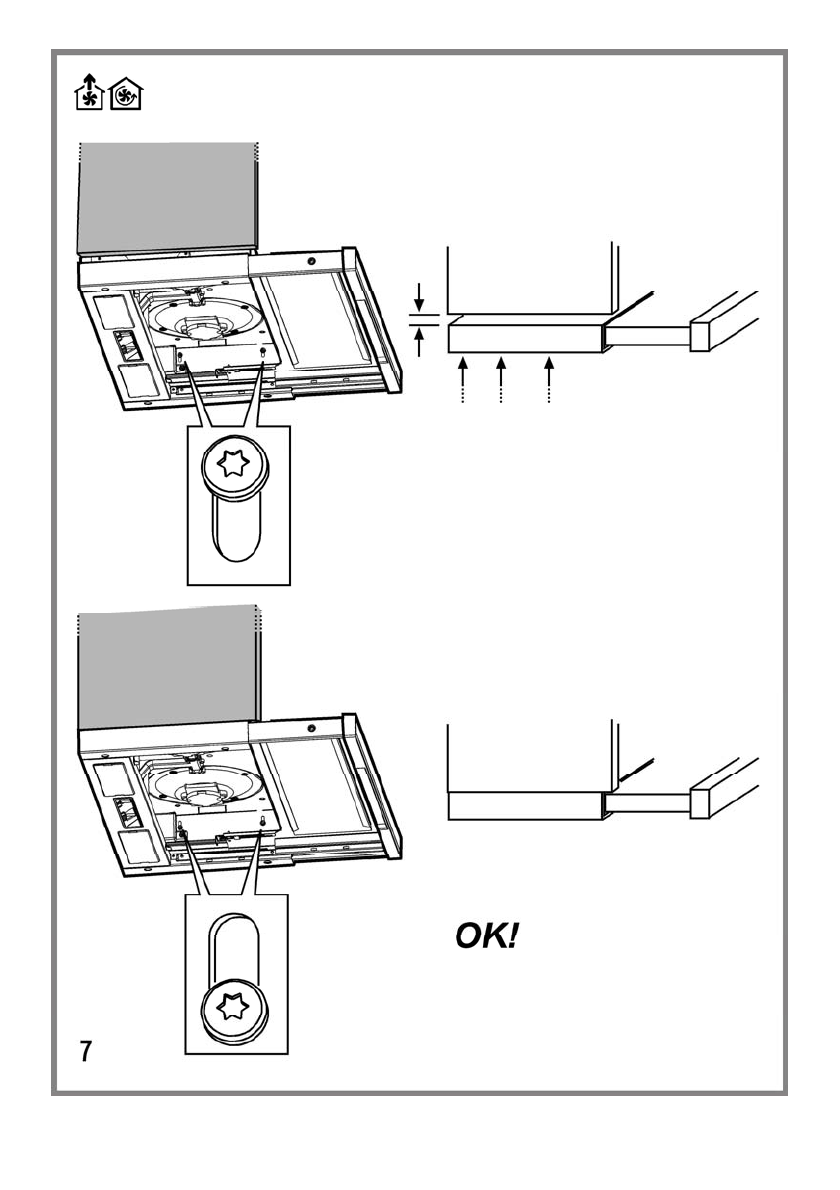 OK!

7