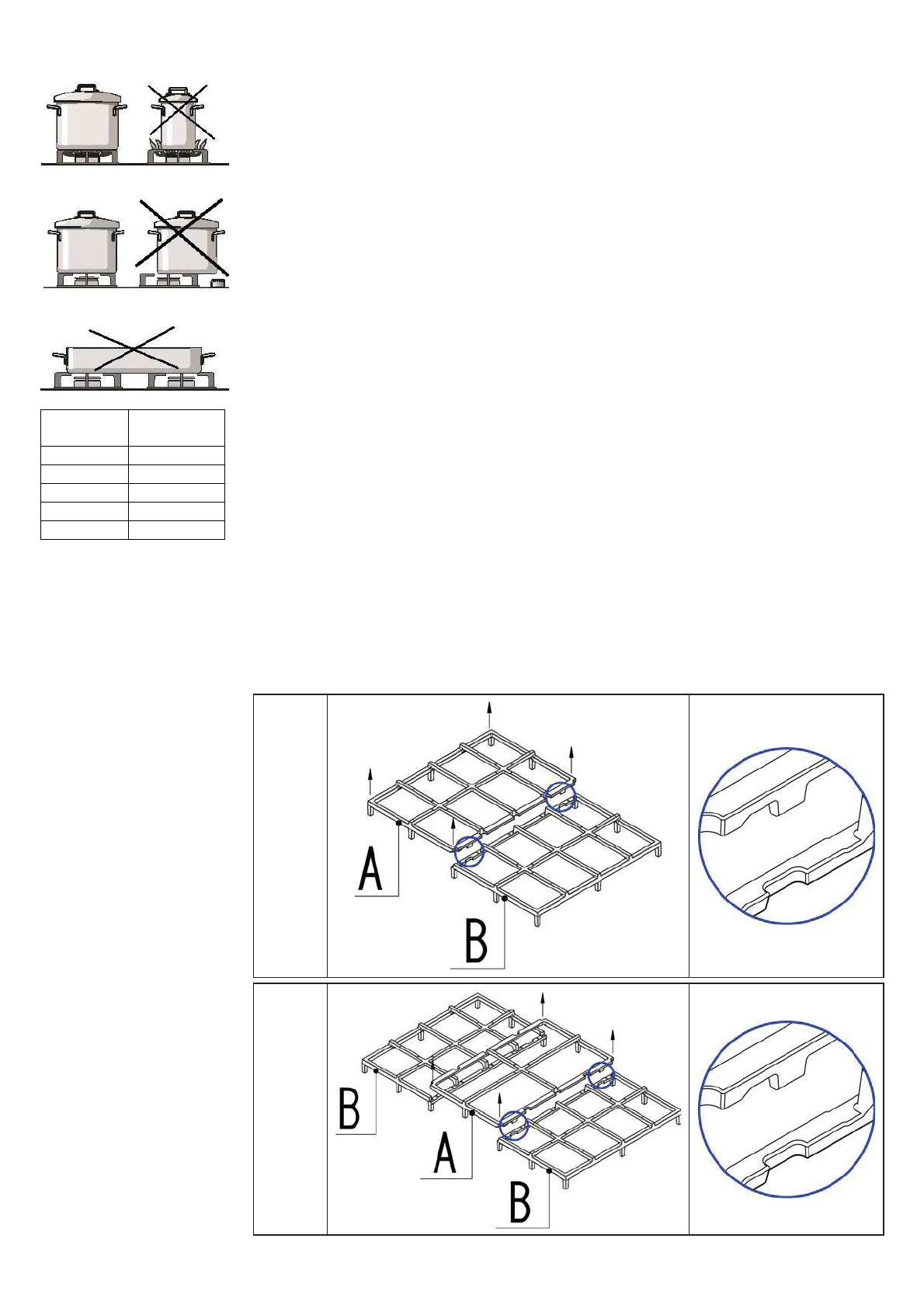 A

B

B

A

B