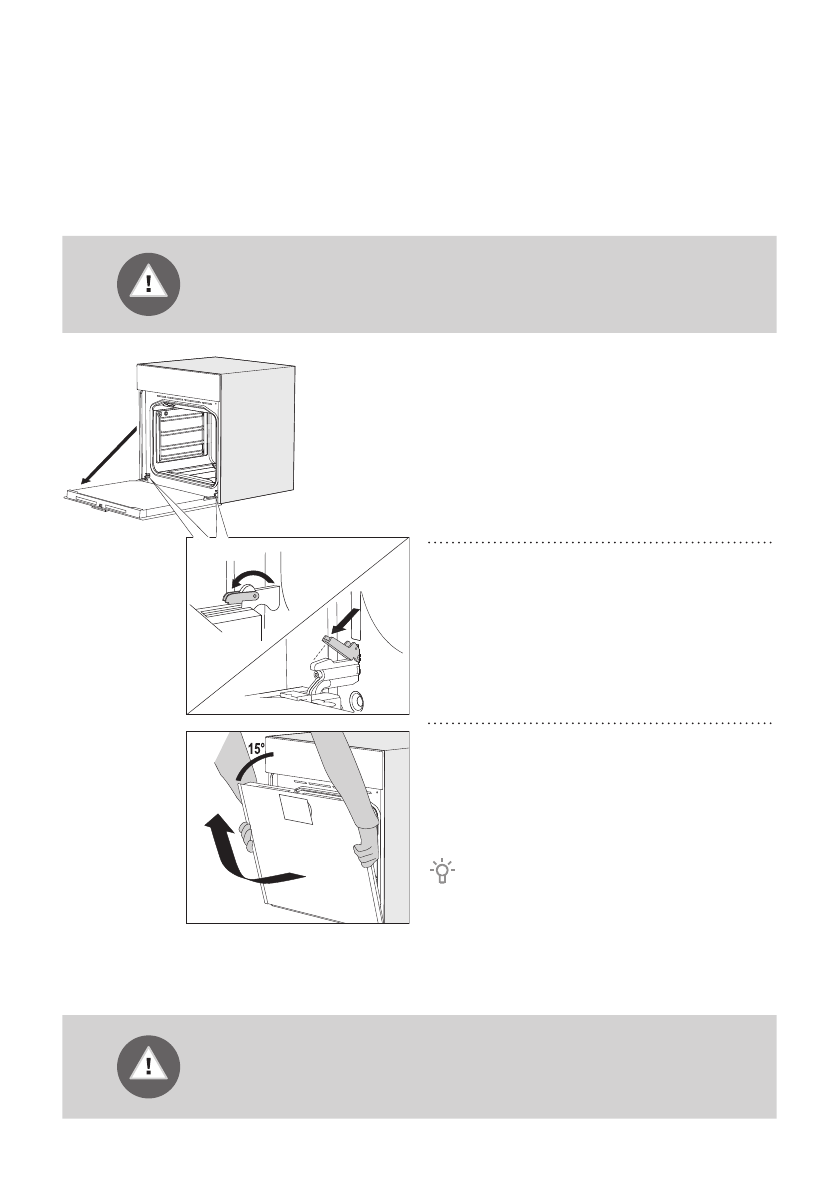 15°