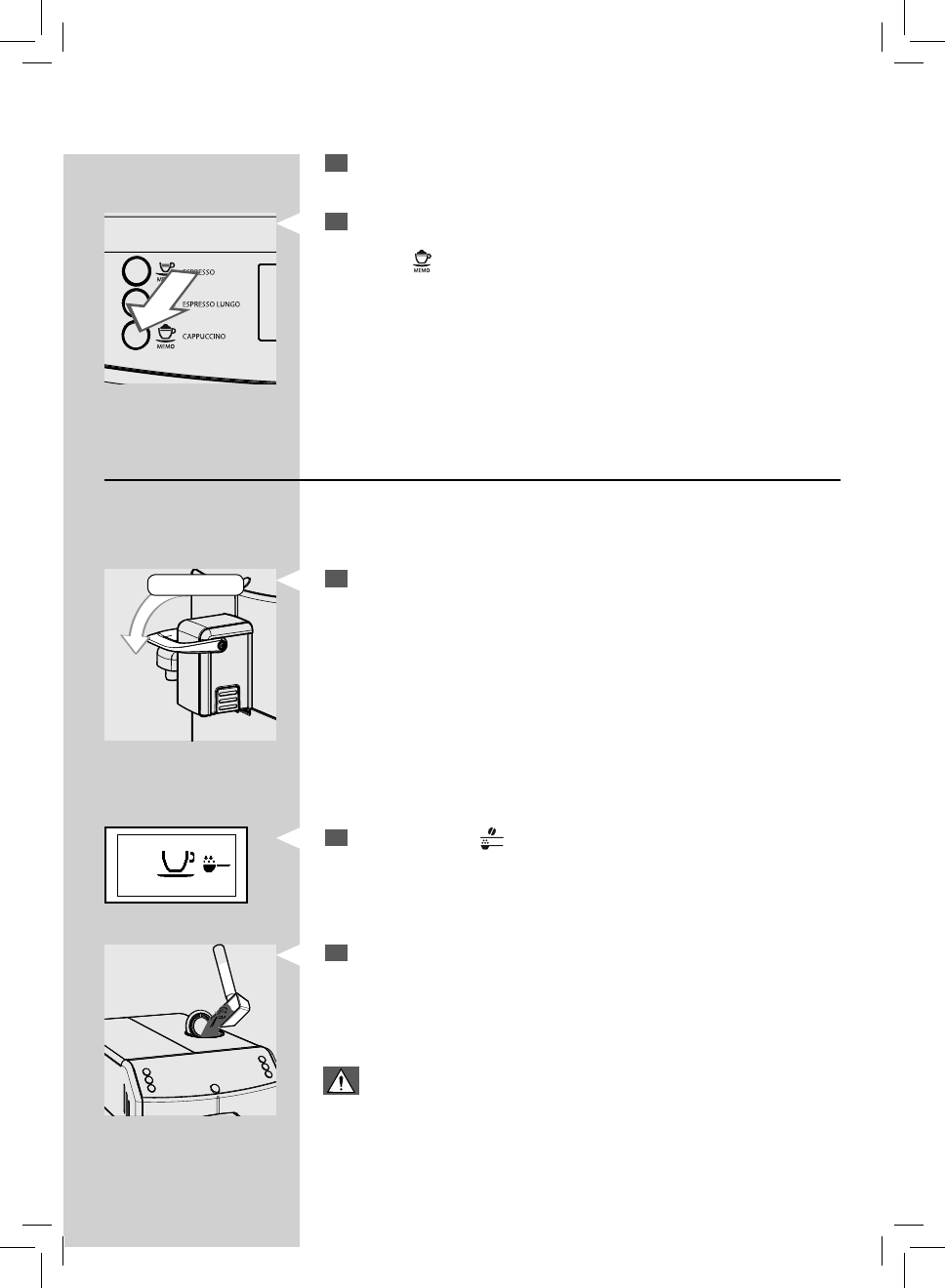 ESPRESSO

ESPRESSO LUNGO

MEMO CAPPUCCINO

MEMO