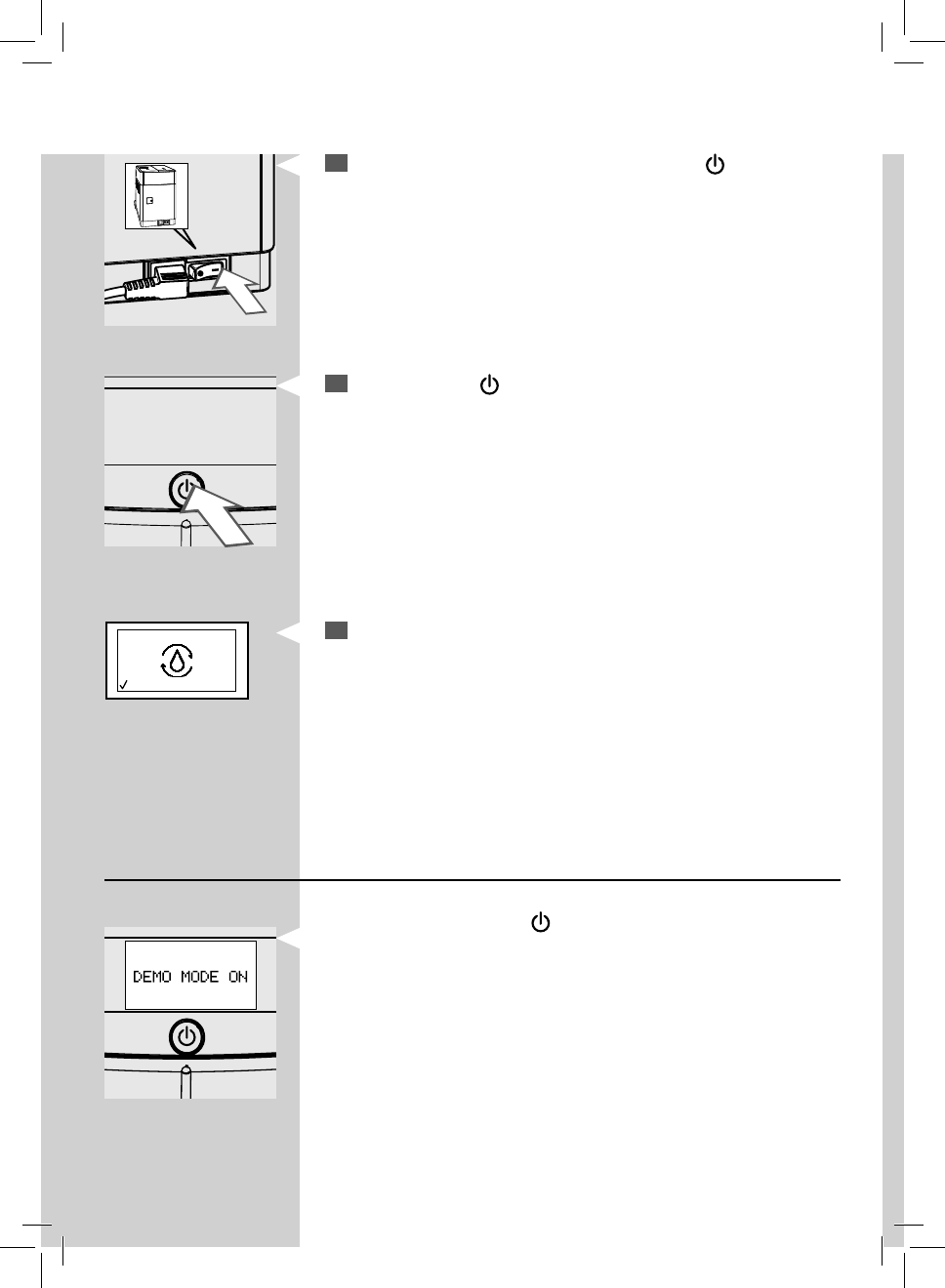 DEMO MODE ON