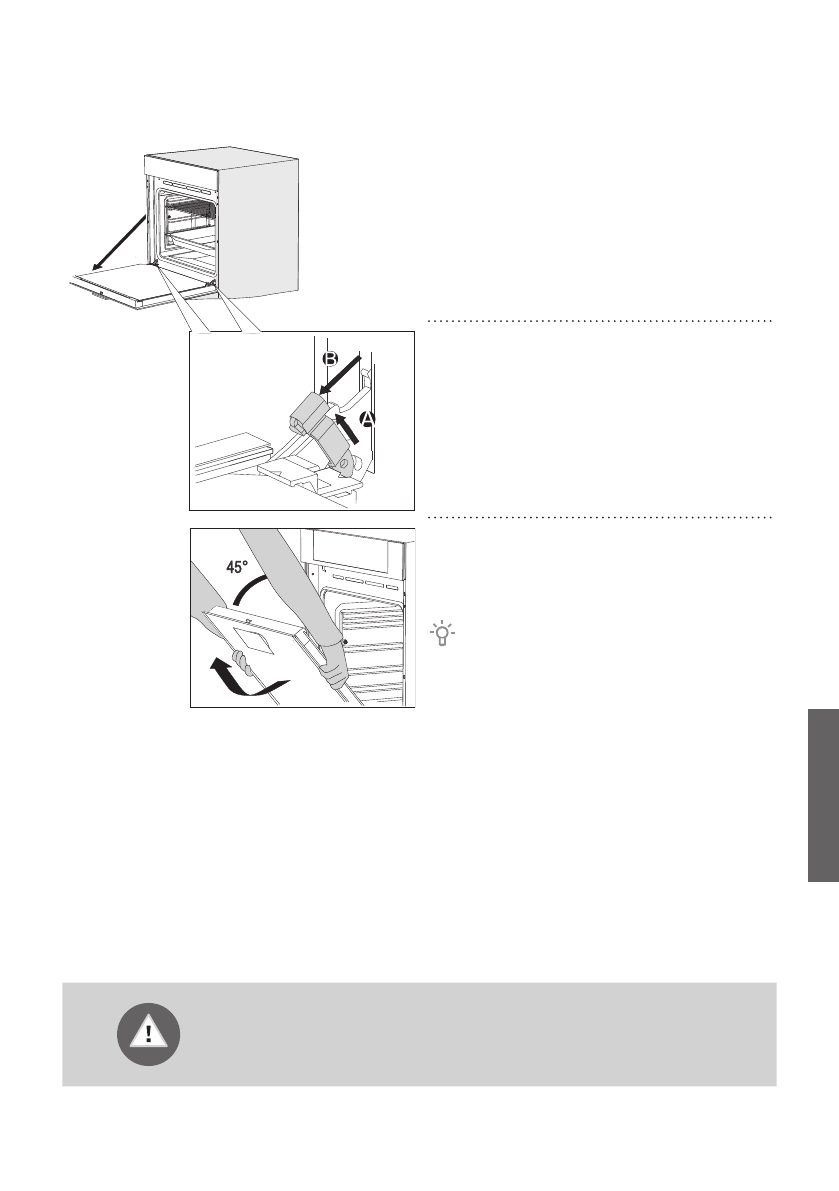 B

A

45°