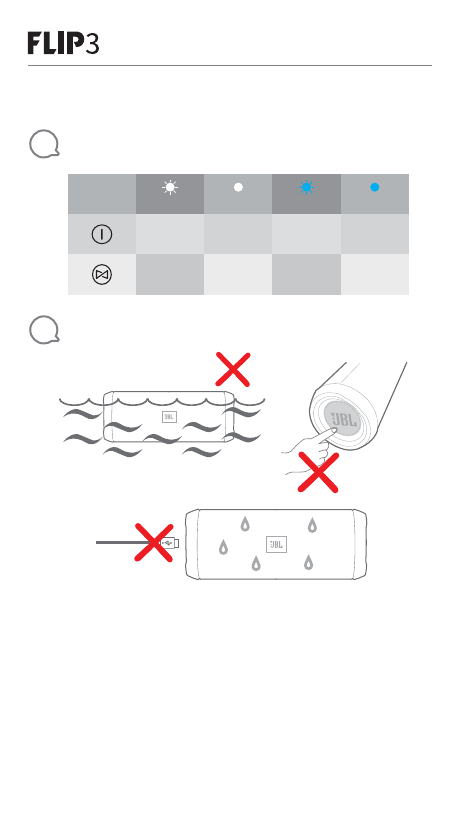 FLIP3

JBL

JBL

JBL