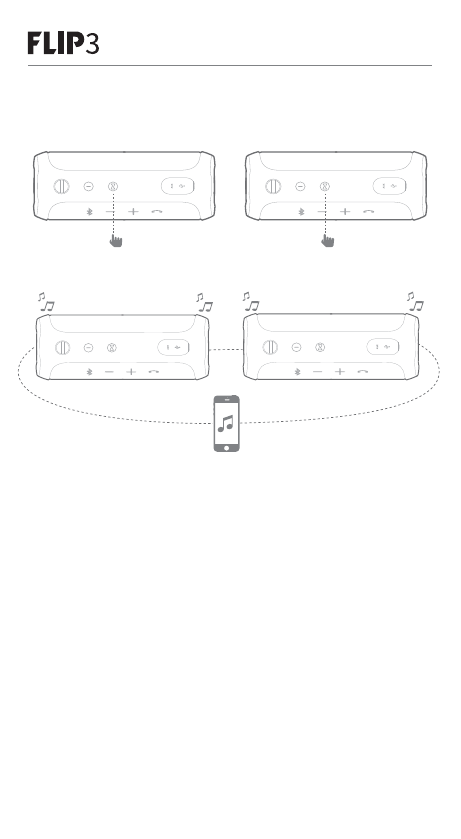 FLIP3