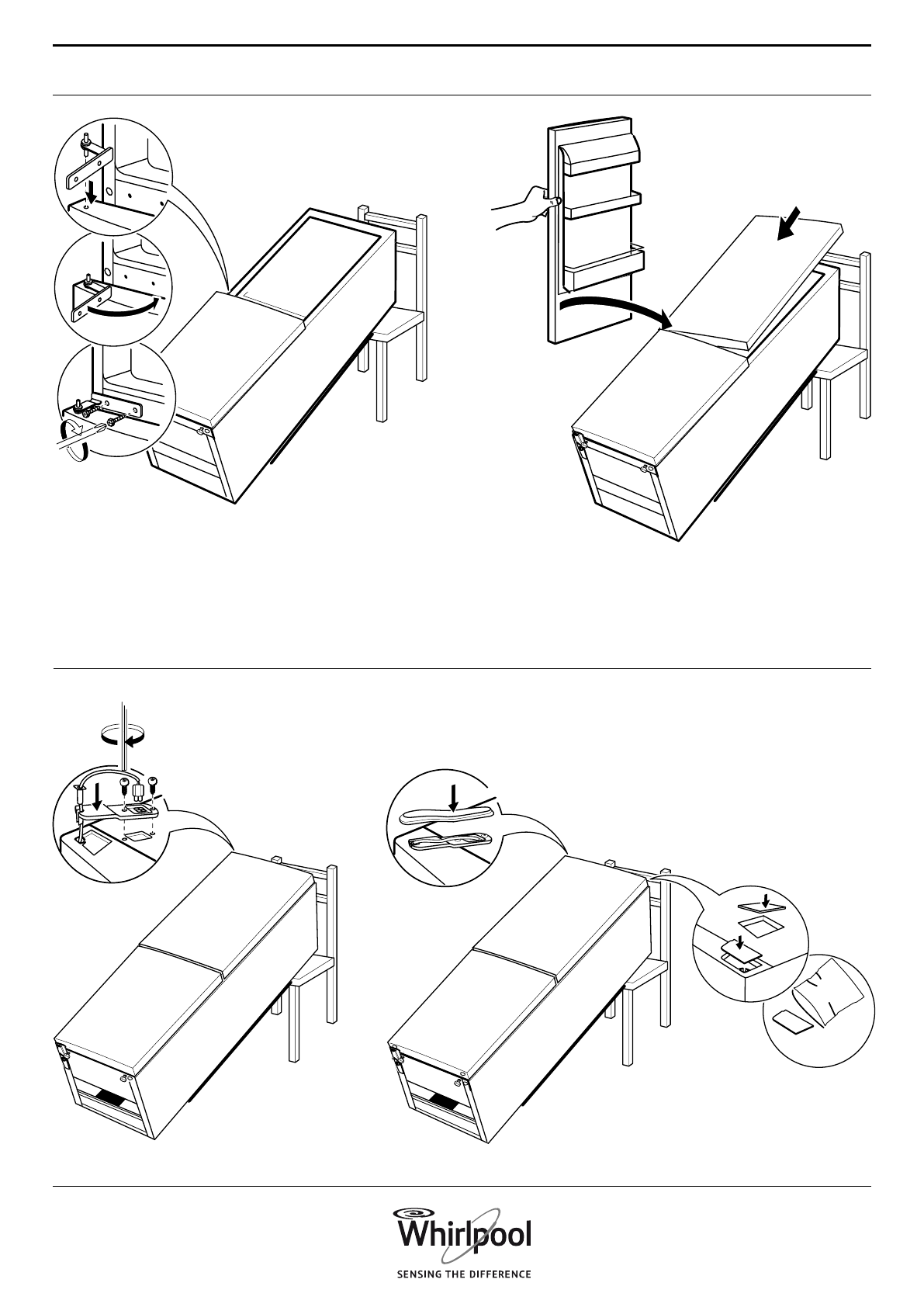 Whirlpool
SENSING THE DIFFERENCE