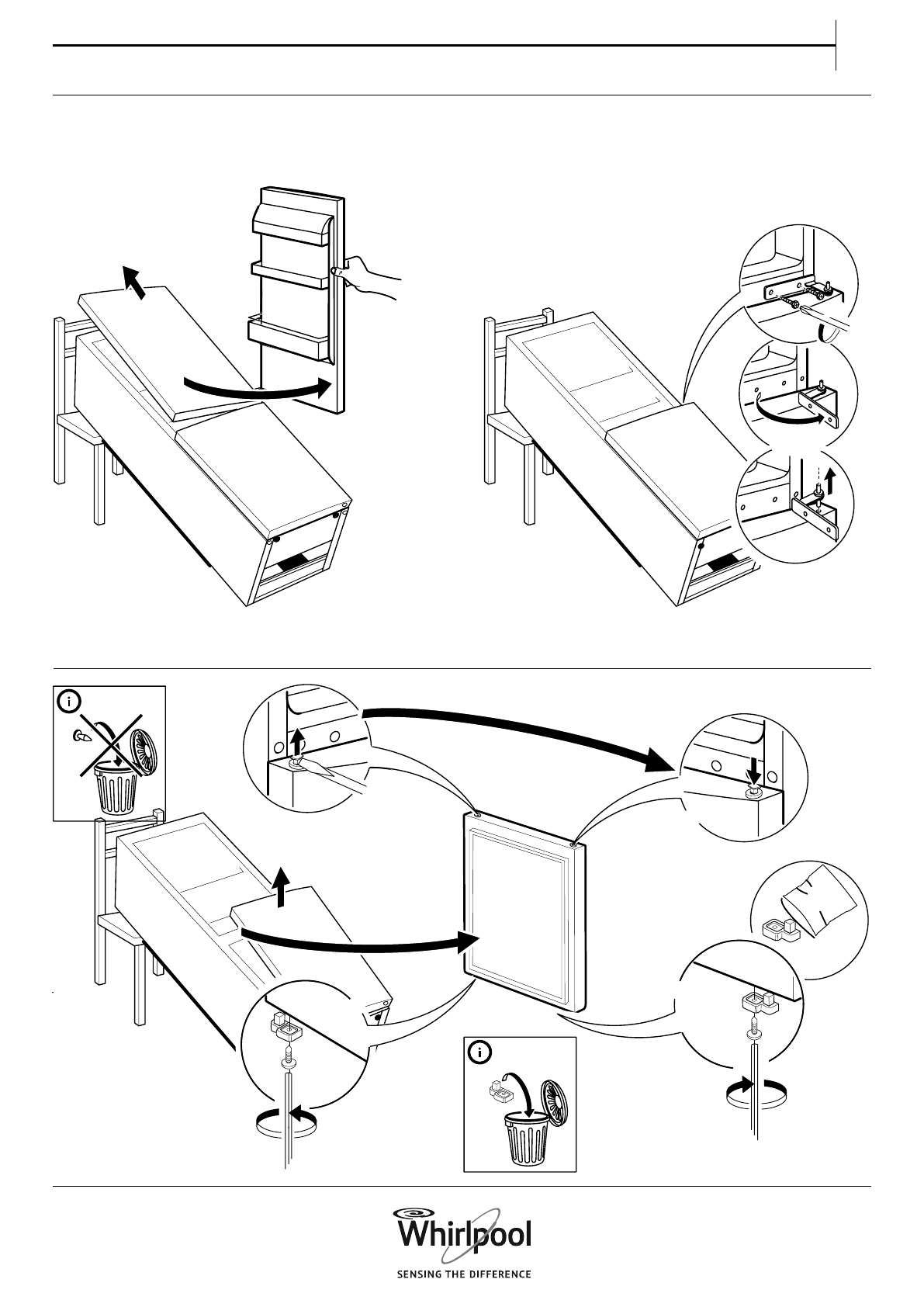 Whirlpool
SENSING THE DIFFERENCE